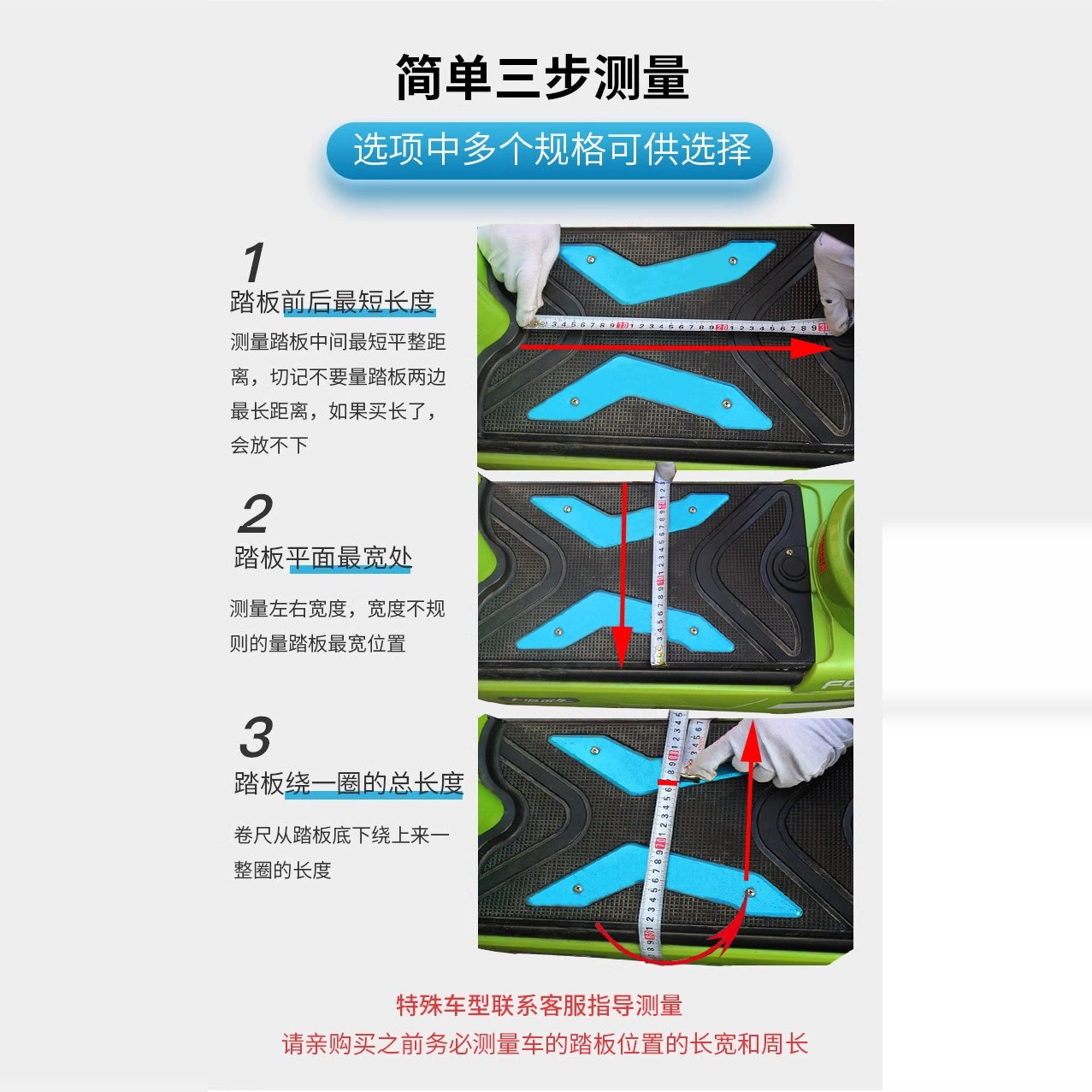 简单三步测量

选项中多个规格可供选择

1
踏板前后最短长度
测量踏板中间最短平整距离，切记不要量踏板两边最长距离，如果买长了，会放不下

2
踏板平面最宽处
测量左右宽度，宽度不规则的量踏板最宽位置

3
踏板绕一圈的总长度
卷尺从踏板底下绕上来一整圈的长度

特殊车型联系客服指导测量
请亲购买之前务必测量车的踏板位置的长宽和周长