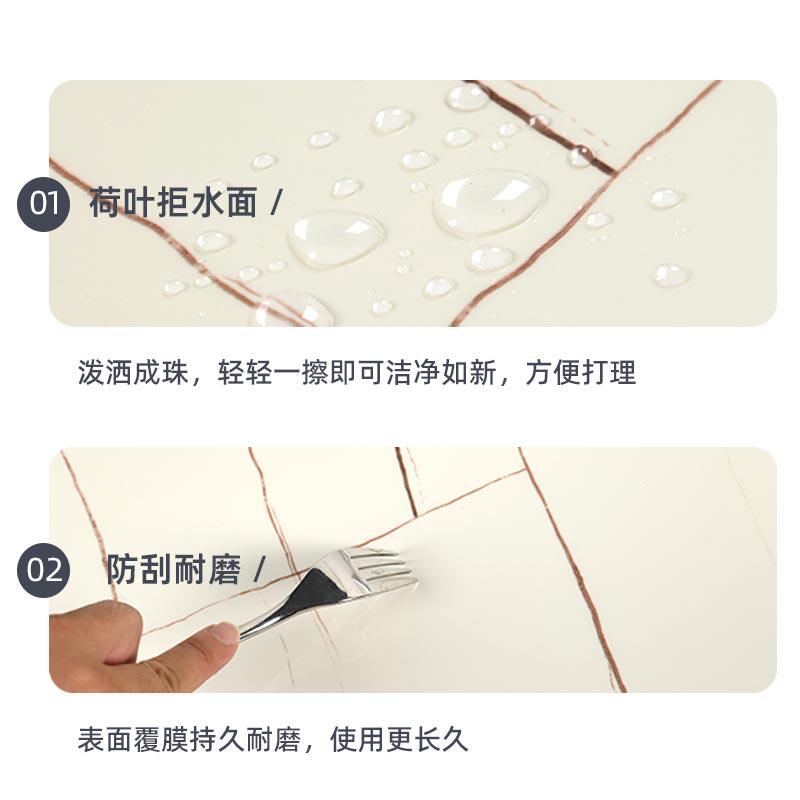 01 荷叶拒水面 /

泼洒成珠，轻轻一擦即可洁净如新，方便打理

02 防刮耐磨 /

表面覆膜持久耐磨，使用更长久