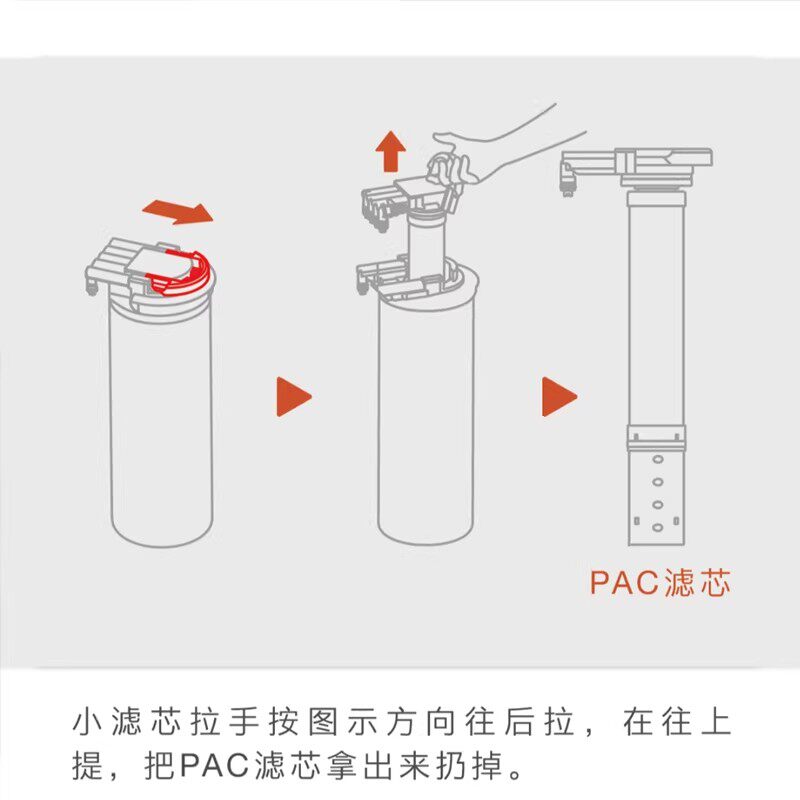 PAC滤芯

小滤芯拉手按图示方向往后拉，在往上提，把PAC滤芯拿出来扔掉。