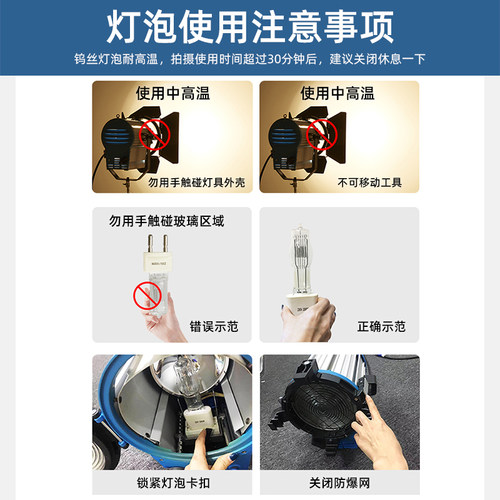 灯泡使用注意事项

钨丝灯泡耐高温，拍摄使用时间超过30分钟后，建议关闭休息一下

使用中高温

勿用手触碰灯具外壳

使用中高温

不可移动工具

勿用手触碰玻璃区域

错误示范

正确示范

锁紧灯泡卡扣

关闭防爆网