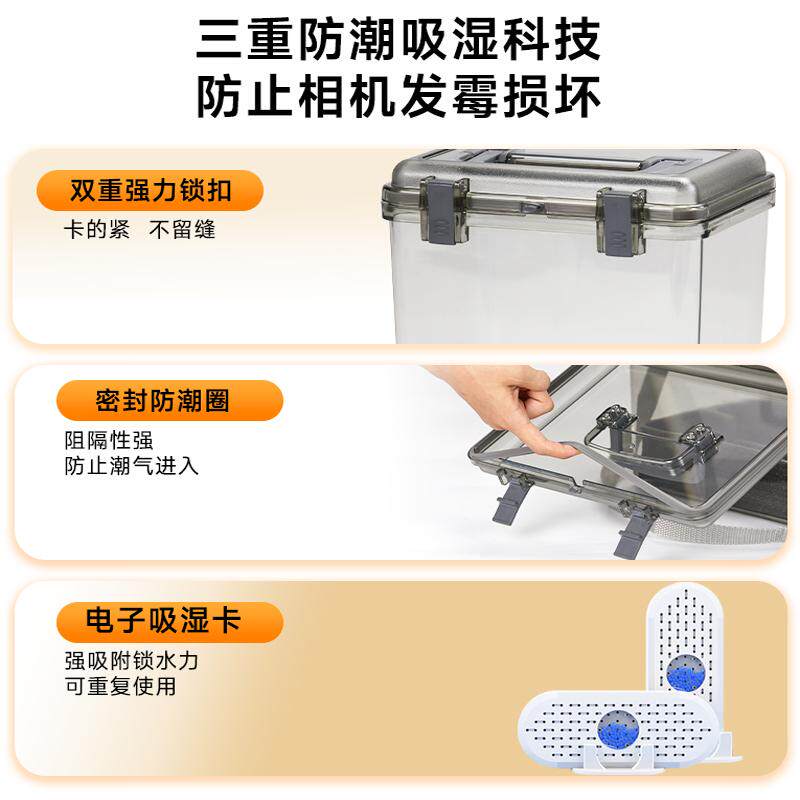 三重防潮吸湿科技
防止相机发霉损坏

双重强力锁扣
卡的紧 不留缝

密封防潮圈
阻隔性强
防止潮气进入

电子吸湿卡
强吸附锁水力
可重复使用