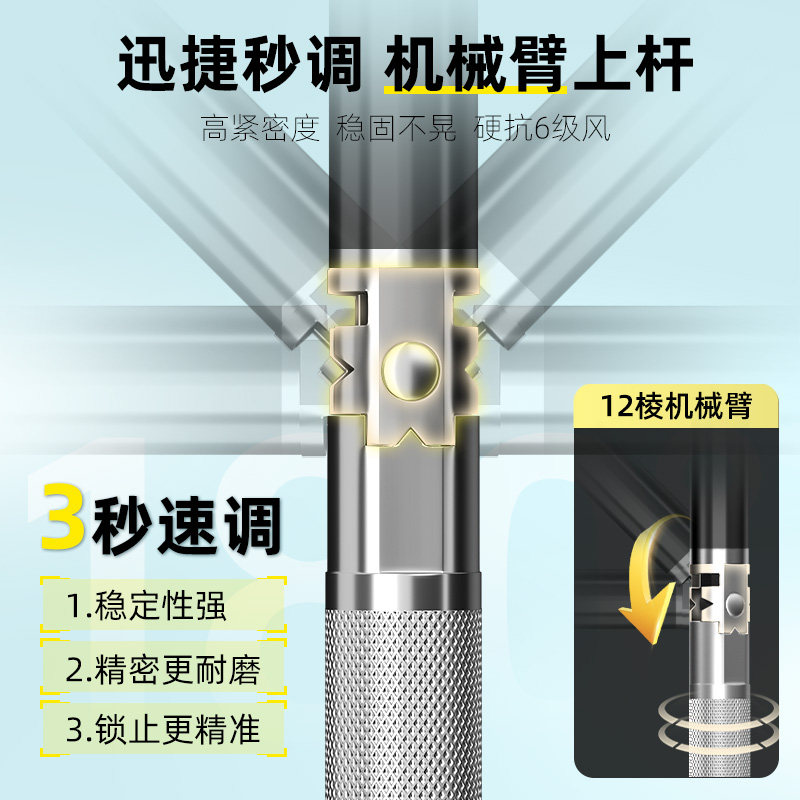 迅捷秒调 机械臂上杆

高紧密度 稳固不晃 硬抗6级风

12棱机械臂

3秒速调

1.稳定性强

2.精密更耐磨

3.锁止更精准