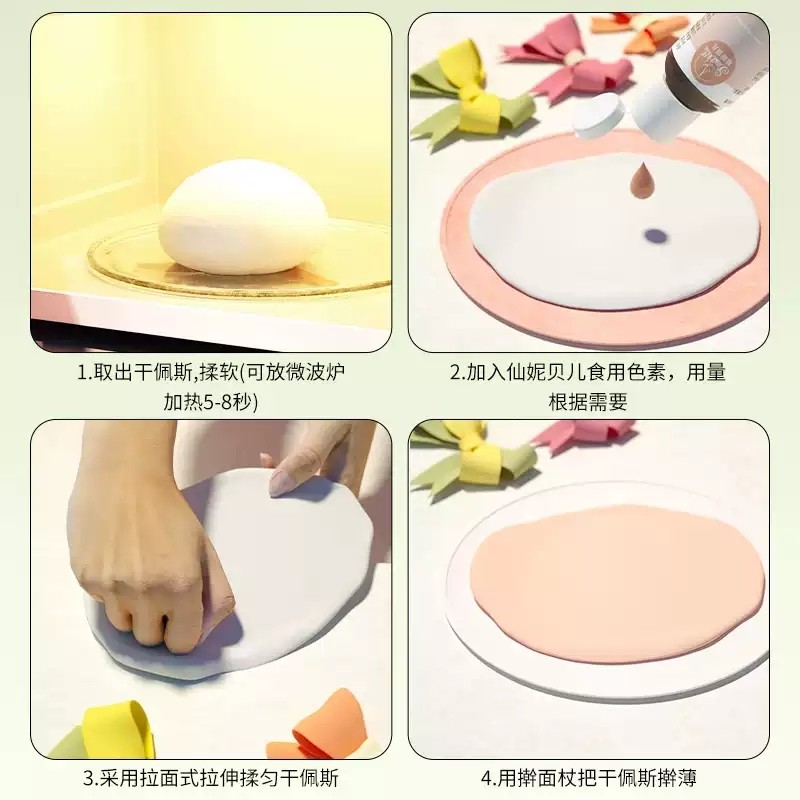 1.取出干佩斯,揉软(可放微波炉加热5-8秒)

2.加入仙妮贝儿食用色素，用量根据需要

3.采用拉面式拉伸揉匀干佩斯

4.用擀面杖把干佩斯擀薄