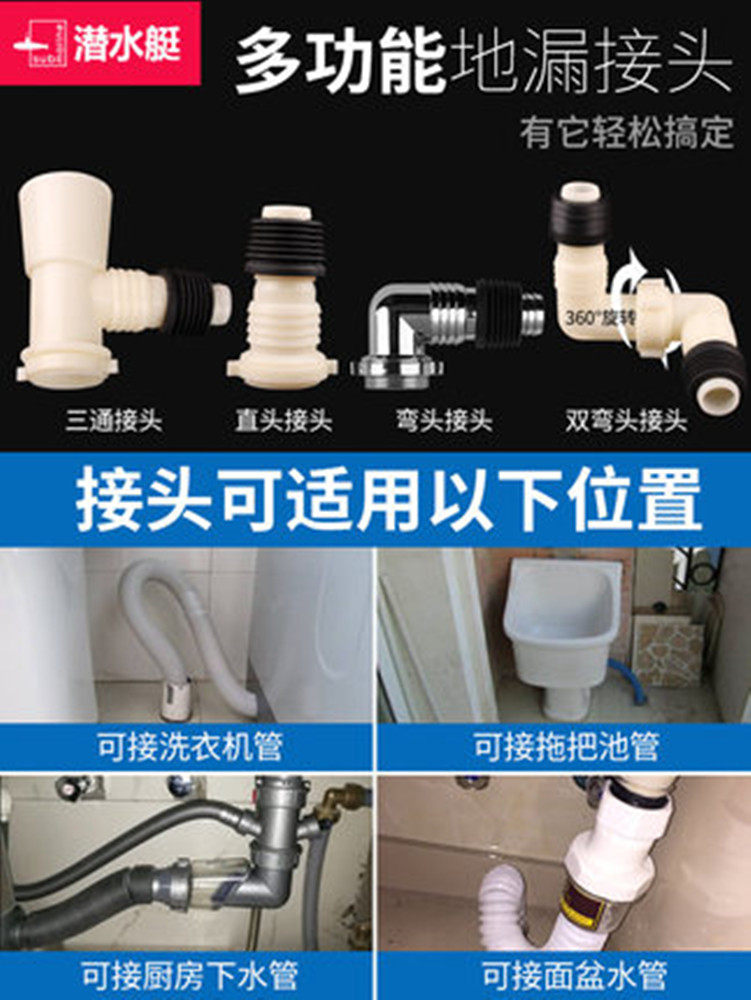 潜水艇

多功能地漏接头

有它轻松搞定

360°旋转

三通接头 直头接头 弯头接头 双弯头接头

接头可适用以下位置

可接洗衣机管

可接拖把池管

可接厨房下水管

可接面盆水管