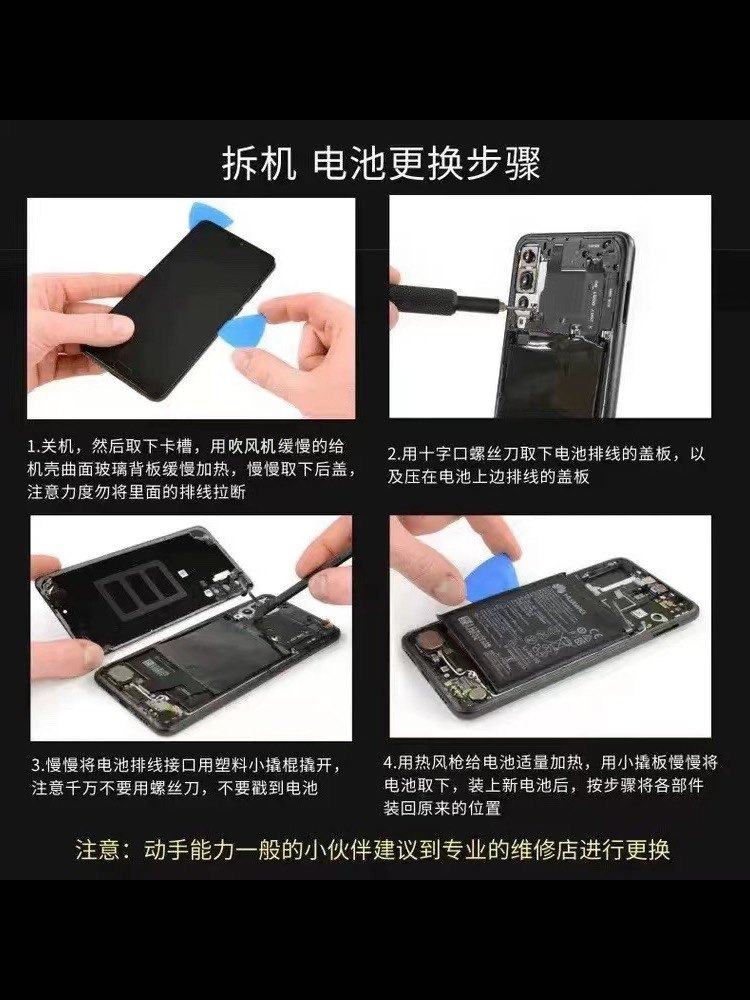 拆机 电池更换步骤

1.关机，然后取下卡槽，用吹风机缓慢的给机壳曲面玻璃背板缓慢加热，慢慢取下后盖，注意力度勿将里面的排线拉断

2.用十字口螺丝刀取下电池排线的盖板，以及压在电池上边排线的盖板

3.慢慢将电池排线接口用塑料小撬棍撬开，注意千万不要用螺丝刀，不要戳到电池

4.用热风枪给电池适量加热，用小撬板慢慢将电池取下，装上新电池后，按步骤将各部件装回原来的位置

注意：动手能力一般的小伙伴建议到专业的维修店进行更换