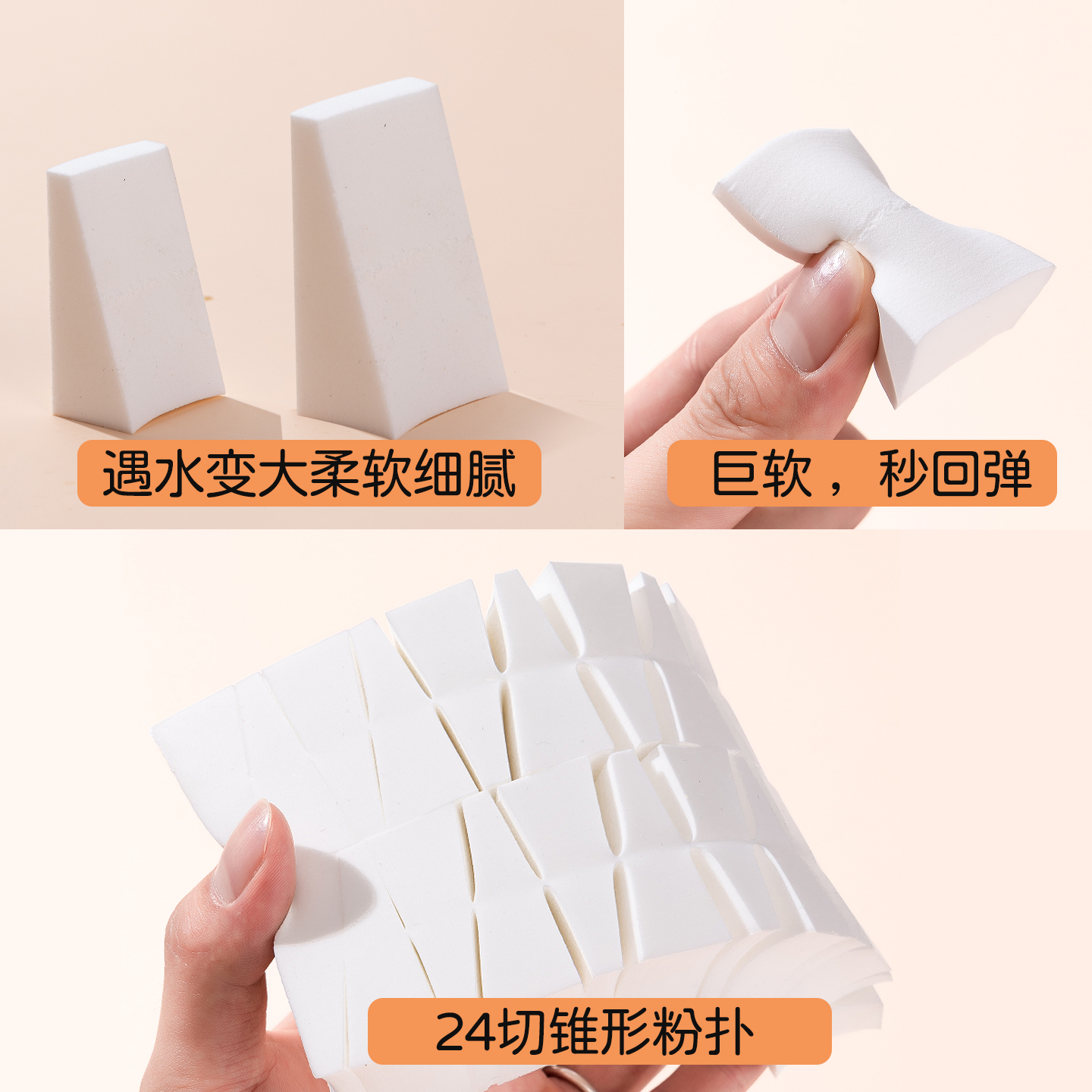 遇水变大柔软细腻

巨软，秒回弹

24切锥形粉扑