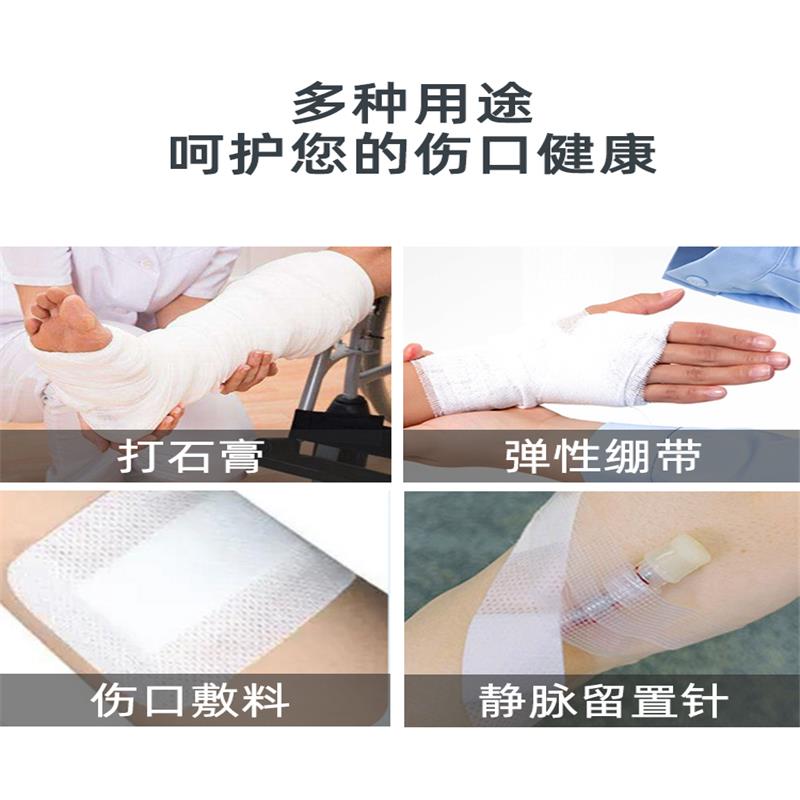 多种用途
呵护您的伤口健康

打石膏

弹性绷带

伤口敷料

静脉留置针