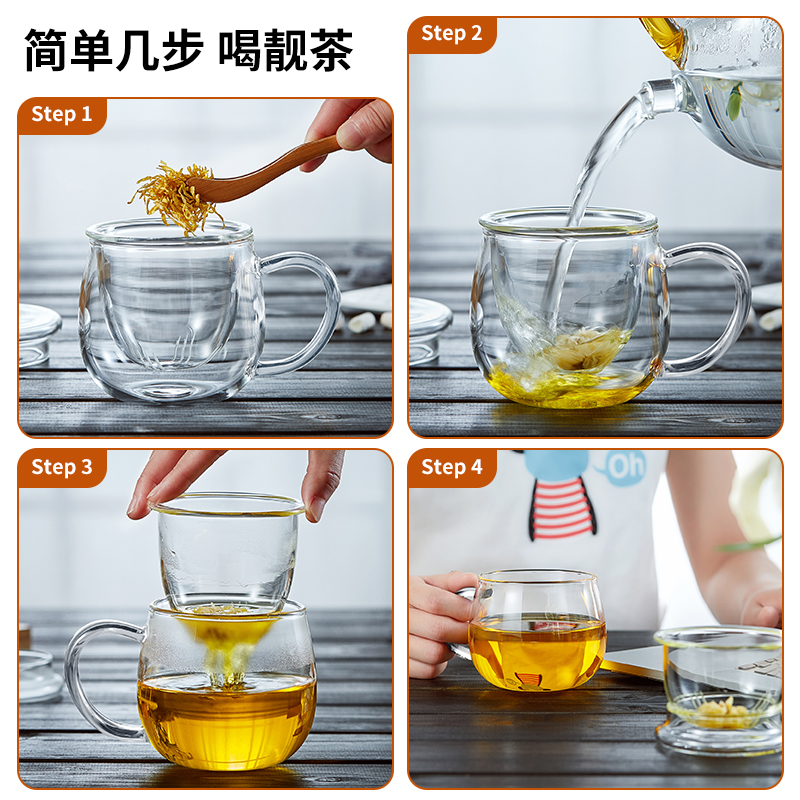 简单几步 喝靓茶

Step 1

Step 2

Step 3

Step 4

Oh