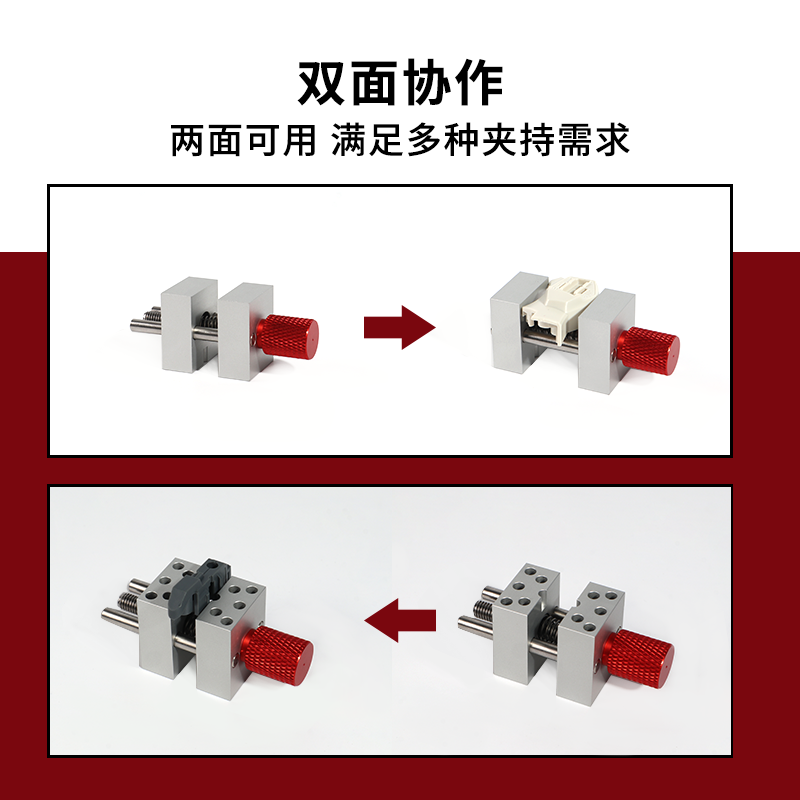 双面协作
两面可用 满足多种夹持需求