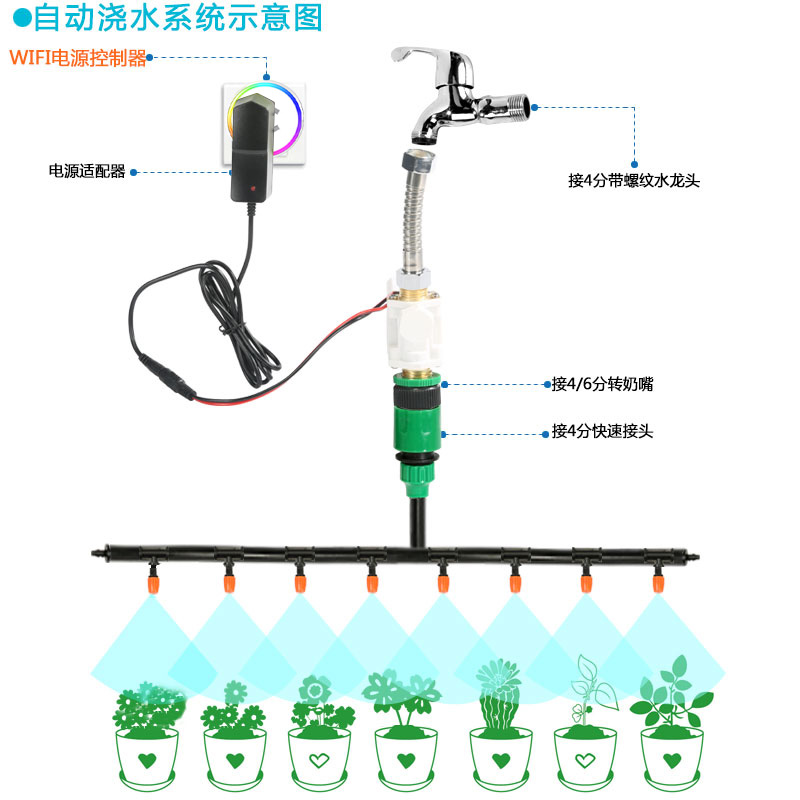 ●自动浇水系统示意图

WIFI电源控制器

电源适配器

接4分带螺纹水龙头

接4/6分转奶嘴

接4分快速接头