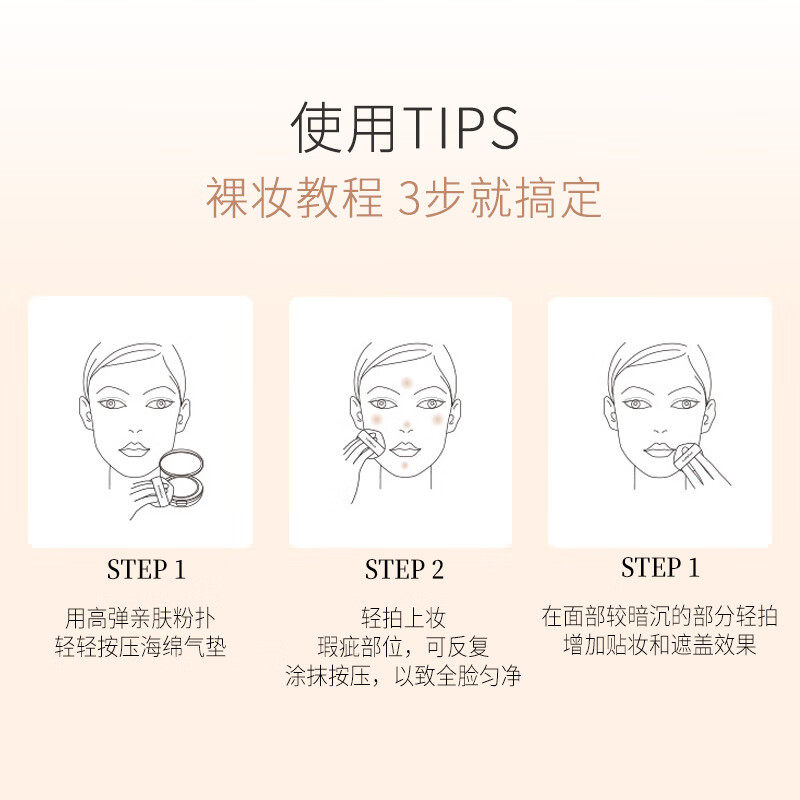 使用TIPS
裸妆教程 3步就搞定

STEP 1
用高弹亲肤粉扑
轻轻按压海绵气垫

STEP 2
轻拍上妆
瑕疵部位，可反复
涂抹按压，以致全脸匀净

STEP 1
在面部较暗沉的部分轻拍
增加贴妆和遮盖效果