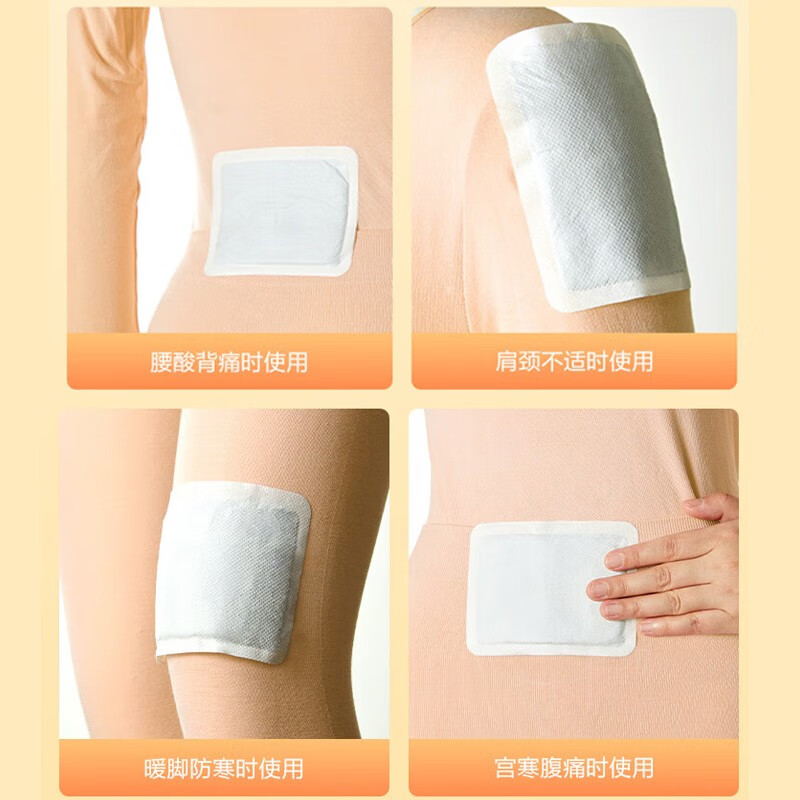 腰酸背痛时使用

肩颈不适时使用

暖脚防寒时使用

宫寒腹痛时使用