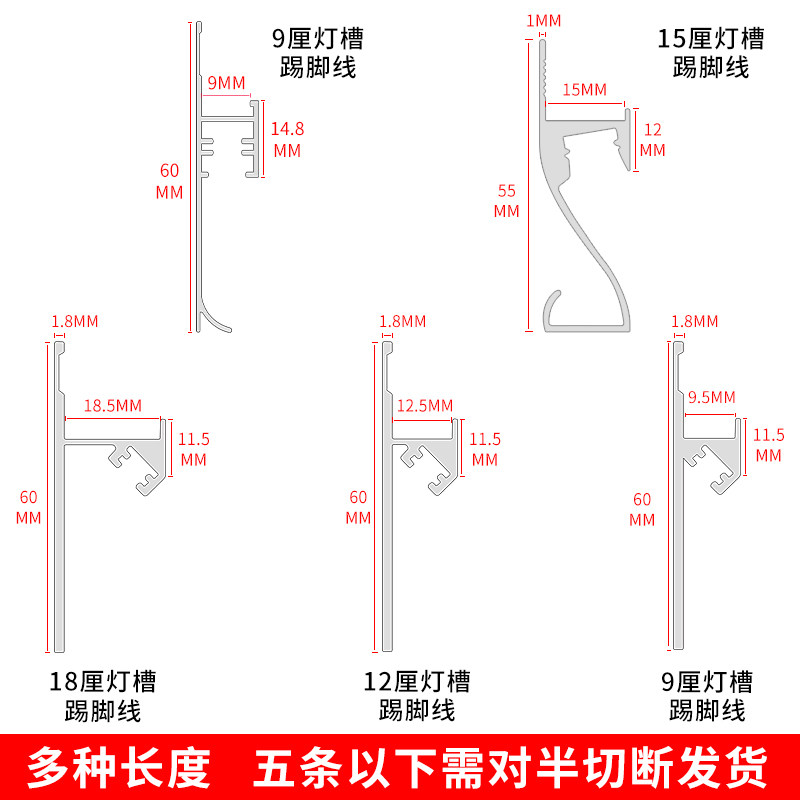 9厘灯槽
踢脚线

9MM

14.8
MM

60
MM

1MM

15厘灯槽
踢脚线

15MM

12
MM

55
MM

1.8MM

18.5MM

11.5
MM

60
MM

18厘灯槽
踢脚线

1.8MM

12.5MM

11.5
MM

60
MM

12厘灯槽
踢脚线

1.8MM

9.5MM

11.5
MM

60
MM

9厘灯槽
踢脚线

多种长度 五条以下需对半切断发货