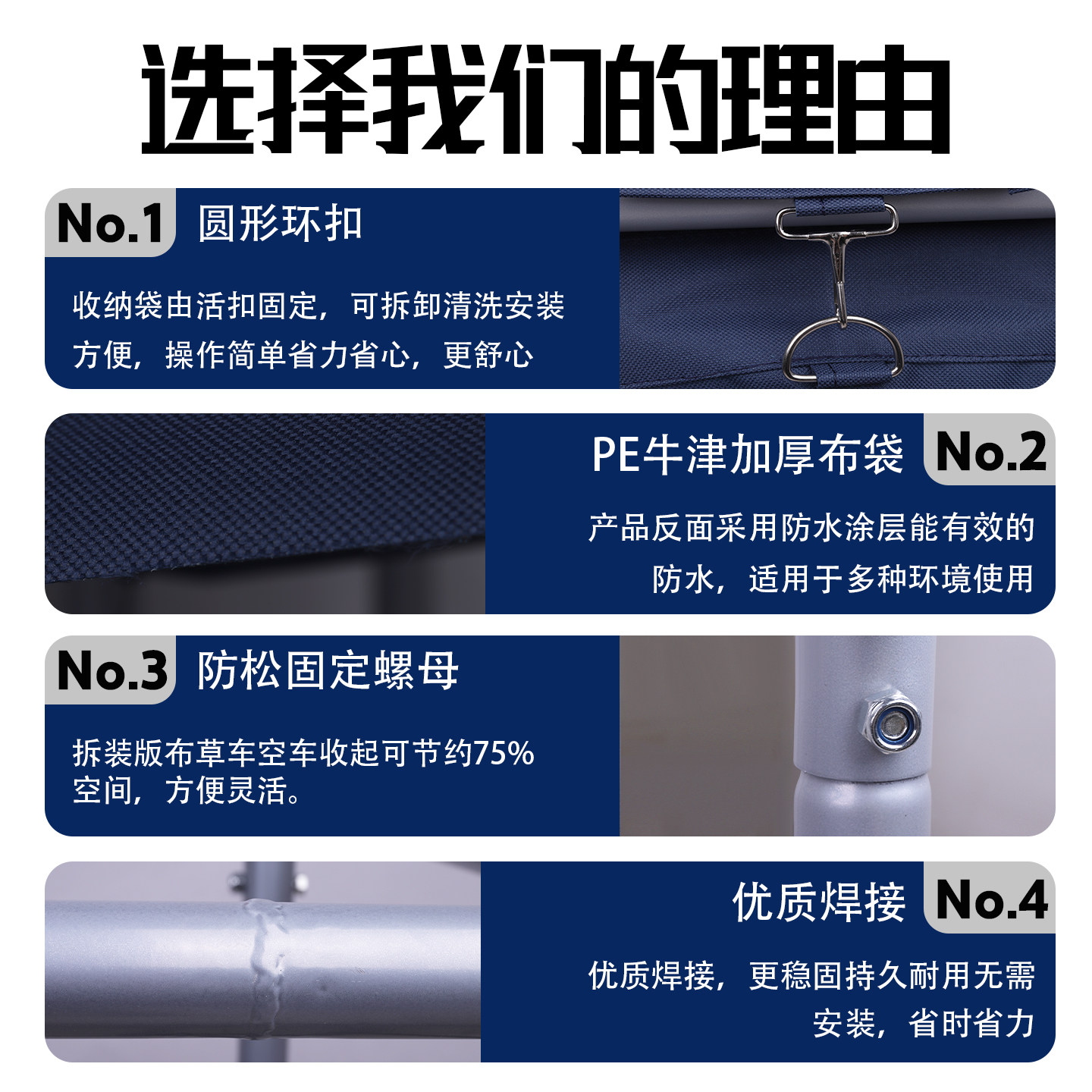 选择我们的理由

No.1 圆形环扣

收纳袋由活扣固定，可拆卸清洗安装方便，操作简单省力省心，更舒心

PE牛津加厚布袋 No.2

产品反面采用防水涂层能有效的防水，适用于多种环境使用

No.3 防松固定螺母

拆装版布草车空车收起可节约75%空间，方便灵活。

优质焊接 No.4

优质焊接，更稳固持久耐用无需安装，省时省力