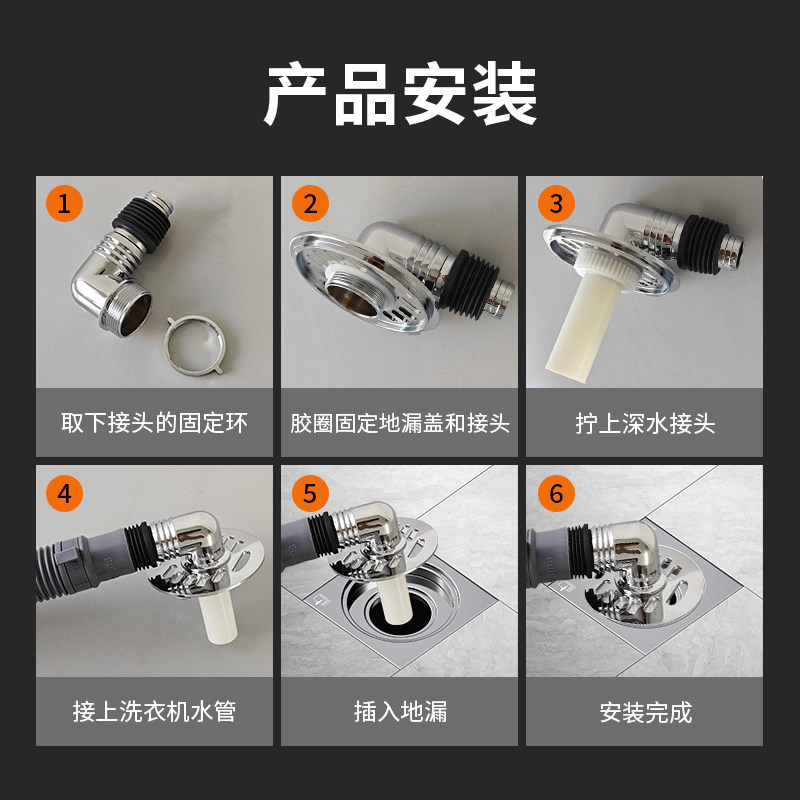 产品安装

1
取下接头的固定环

2
胶圈固定地漏盖和接头

3
拧上深水接头

4
接上洗衣机水管

5
插入地漏

6
安装完成