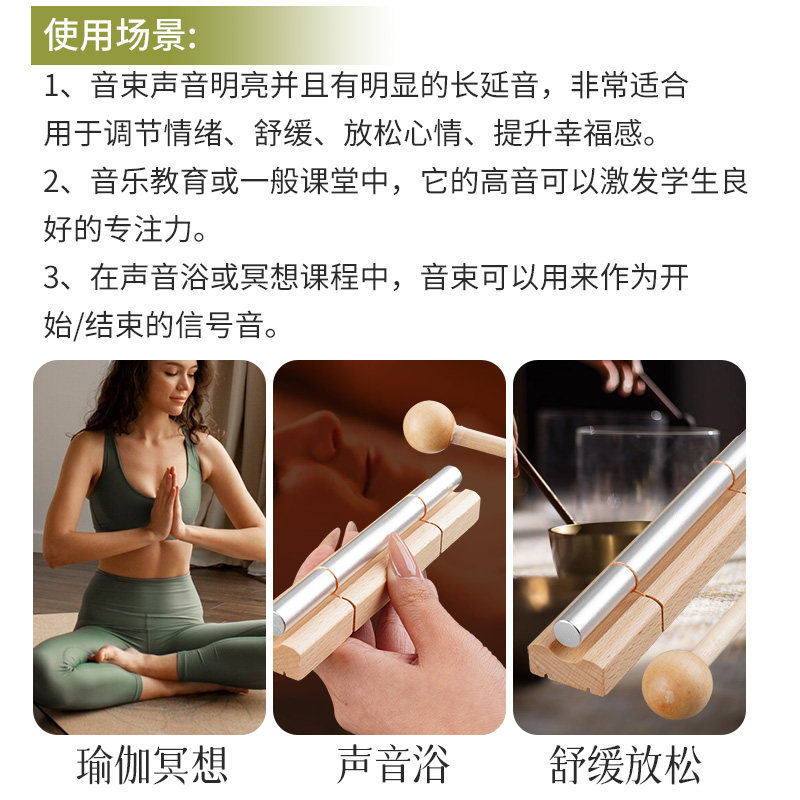 使用场景:

1、音束声音明亮并且有明显的长延音，非常适合用于调节情绪、舒缓、放松心情、提升幸福感。

2、音乐教育或一般课堂中，它的高音可以激发学生良好的专注力。

3、在声音浴或冥想课程中，音束可以用来作为开始/结束的信号音。

瑜伽冥想

声音浴

舒缓放松