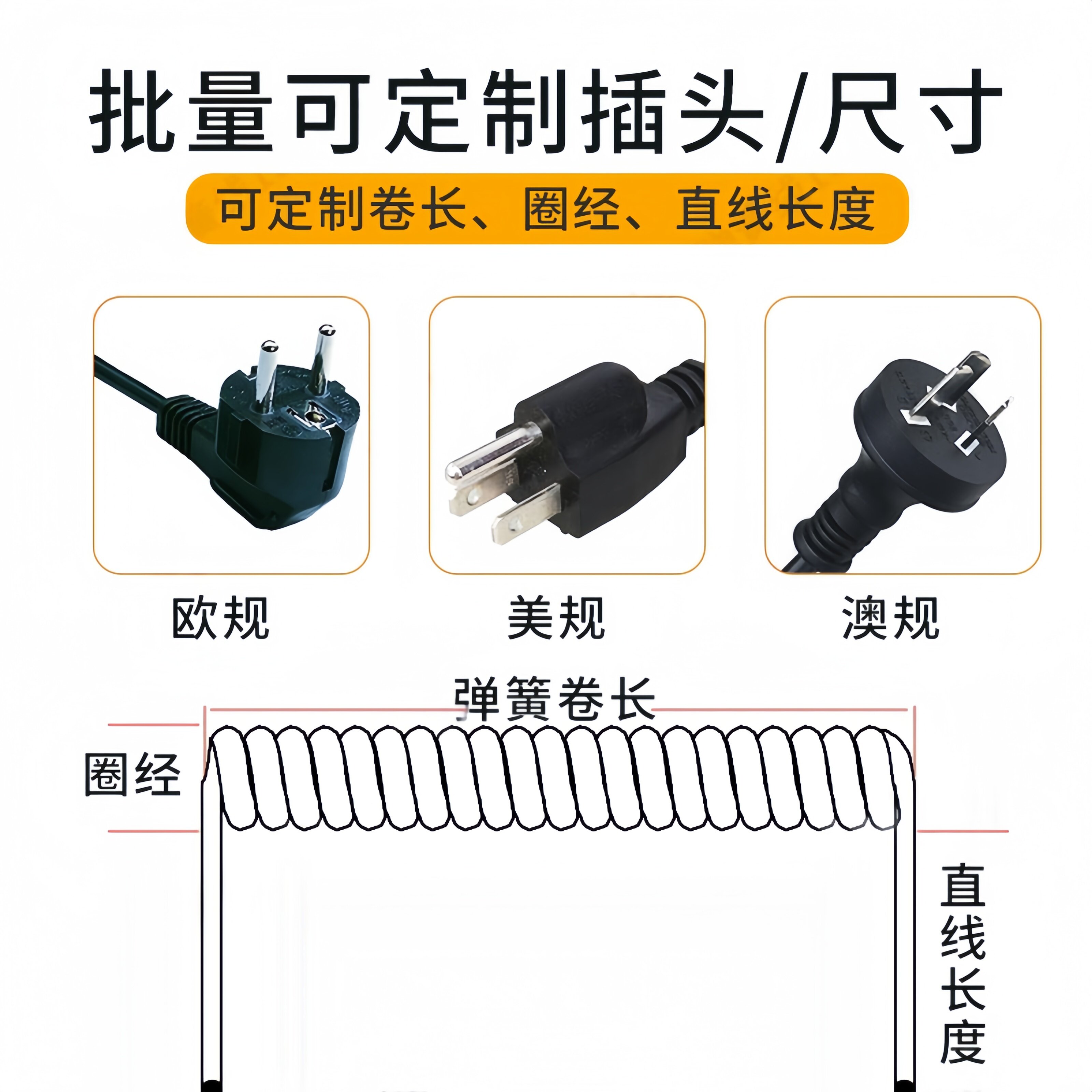 批量可定制插头/尺寸

可定制卷长、圈经、直线长度

欧规

美规

澳规

弹簧卷长

圈经

直线长度