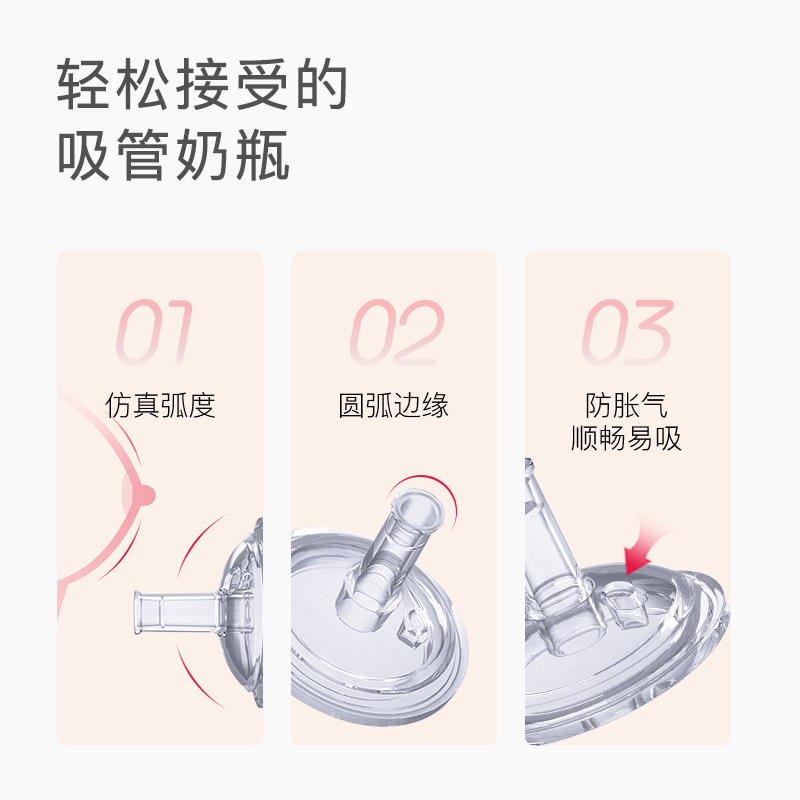 轻松接受的
吸管奶瓶

01
仿真弧度

02
圆弧边缘

03
防胀气
顺畅易吸