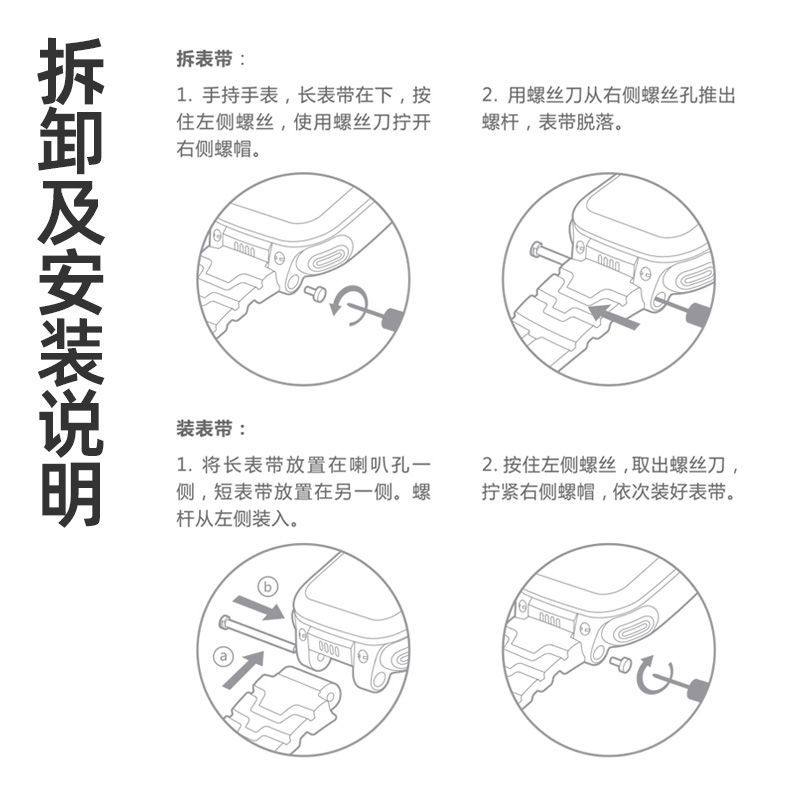 拆卸及安装说明

拆表带：

1. 手持手表，长表带在下，按住左侧螺丝，使用螺丝刀拧开右侧螺帽。

2. 用螺丝刀从右侧螺丝孔推出螺杆，表带脱落。

装表带：

1. 将长表带放置在喇叭孔一侧，短表带放置在另一侧。螺杆从左侧装入。

b

a

2. 按住左侧螺丝，取出螺丝刀，拧紧右侧螺帽，依次装好表带。