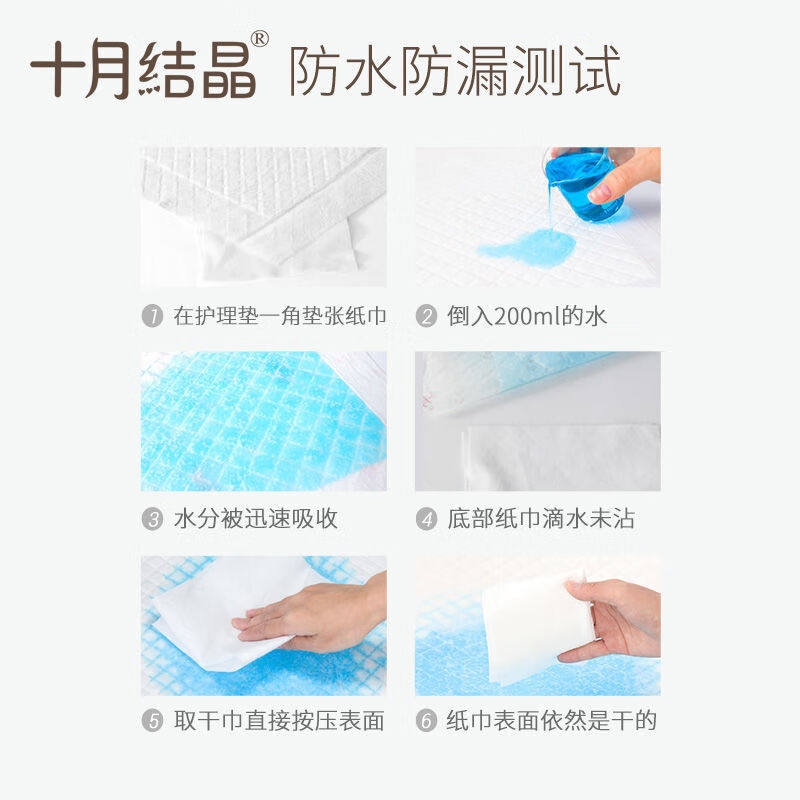 十月结晶® 防水防漏测试

1 在护理垫一角垫张纸巾

2 倒入200ml的水

3 水分被迅速吸收

4 底部纸巾滴水未沾

5 取干巾直接按压表面

6 纸巾表面依然是干的