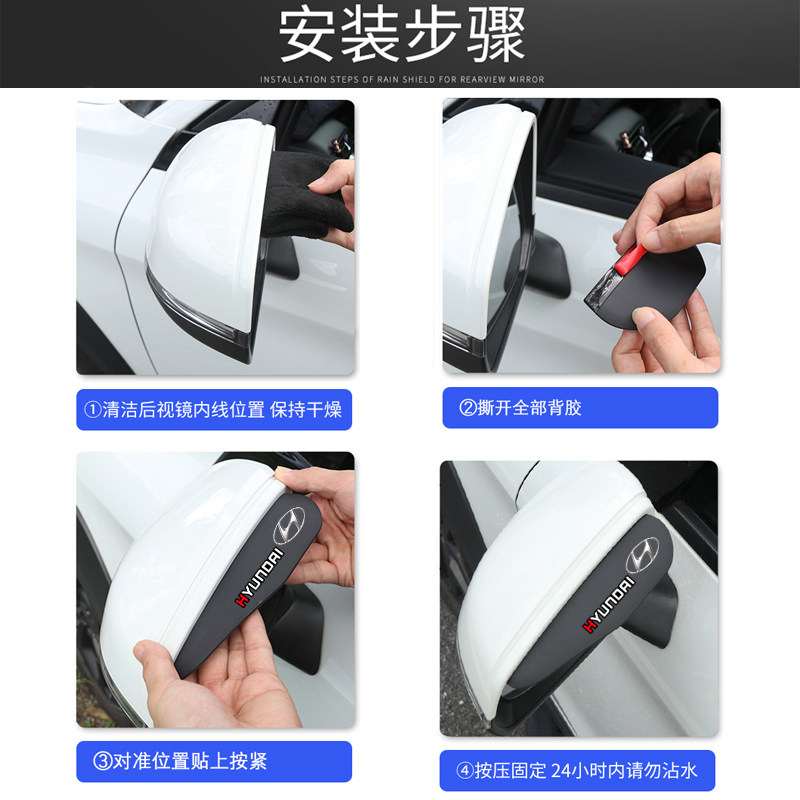 安装步骤

INSTALLATION STEPS OF RAIN SHIELD FOR REARVIEW MIRROR

①清洁后视镜内线位置 保持干燥

②撕开全部背胶

HYUNDAI

③对准位置贴上按紧

HYUNDAI

④按压固定 24小时内请勿沾水