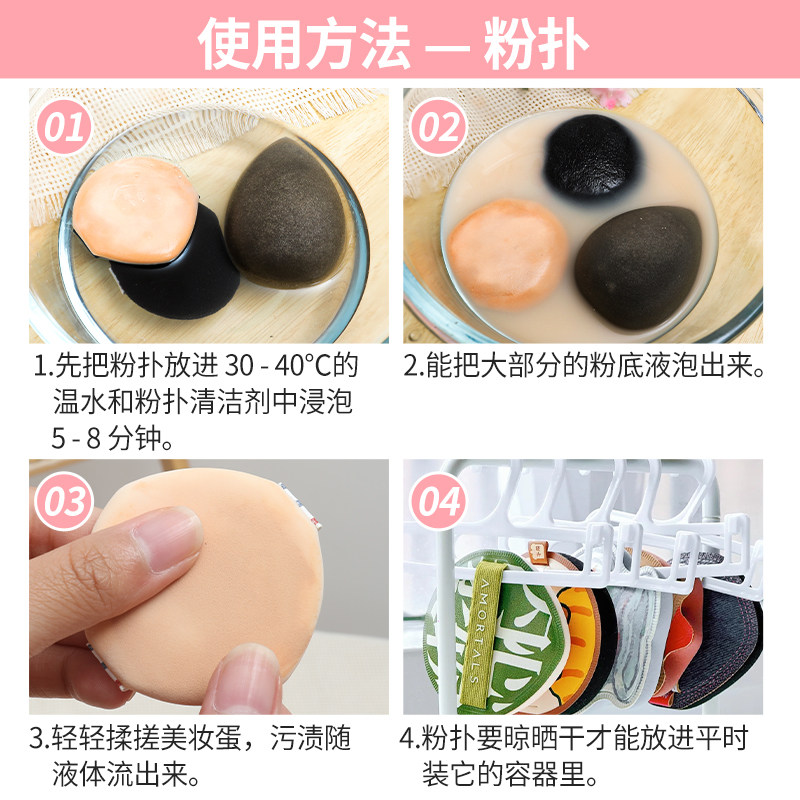 使用方法 — 粉扑

01

1.先把粉扑放进 30 - 40°C的温水和粉扑清洁剂中浸泡 5 - 8 分钟。

02

2.能把大部分的粉底液泡出来。

03

3.轻轻揉搓美妆蛋，污渍随液体流出来。

04

AMORTALS

4.粉扑要晾晒干才能放进平时装它的容器里。