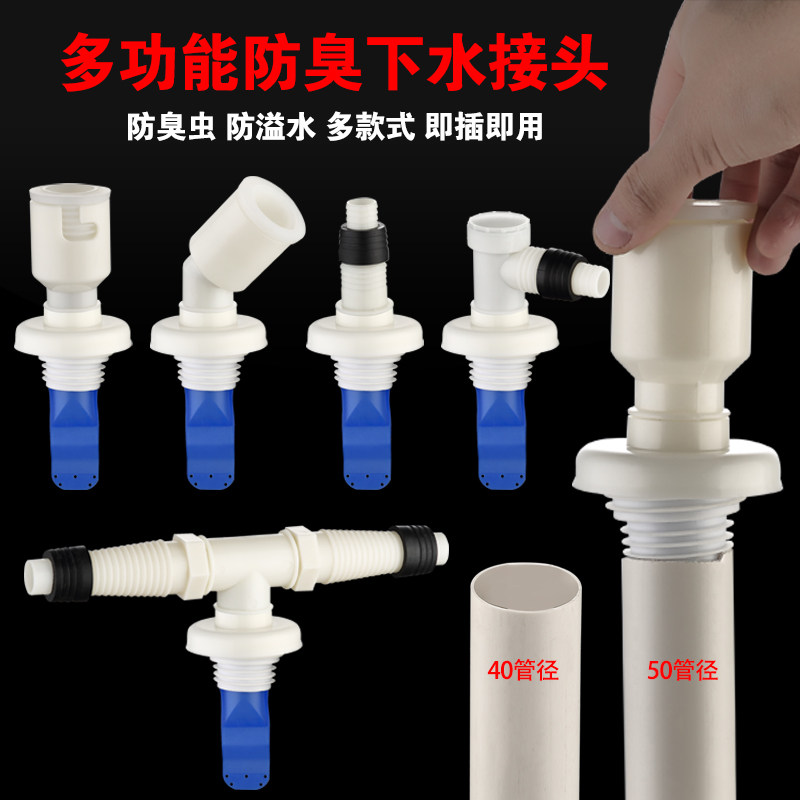 多功能防臭下水接头

防臭虫 防溢水 多款式 即插即用

40管径

50管径