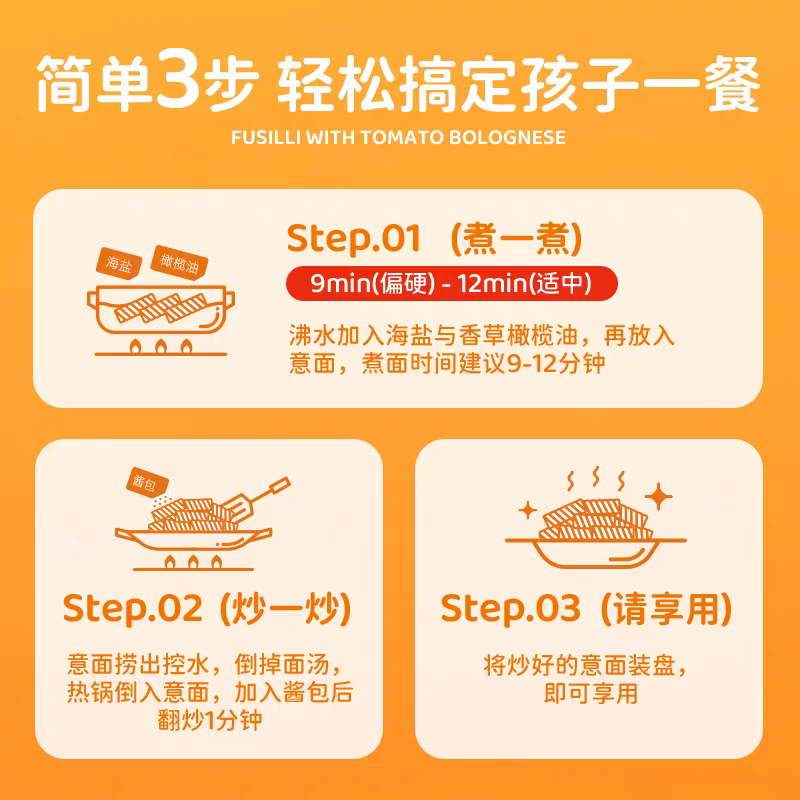 简单3步 轻松搞定孩子一餐
FUSILLI WITH TOMATO BOLOGNESE

海盐 橄榄油

Step.01 （煮一煮）
9min(偏硬) - 12min(适中)
沸水加入海盐与香草橄榄油，再放入意面，煮面时间建议9-12分钟

酱包

Step.02（炒一炒）
意面捞出控水，倒掉面汤，热锅倒入意面，加入酱包后翻炒1分钟

Step.03（请享用）
将炒好的意面装盘，即可享用