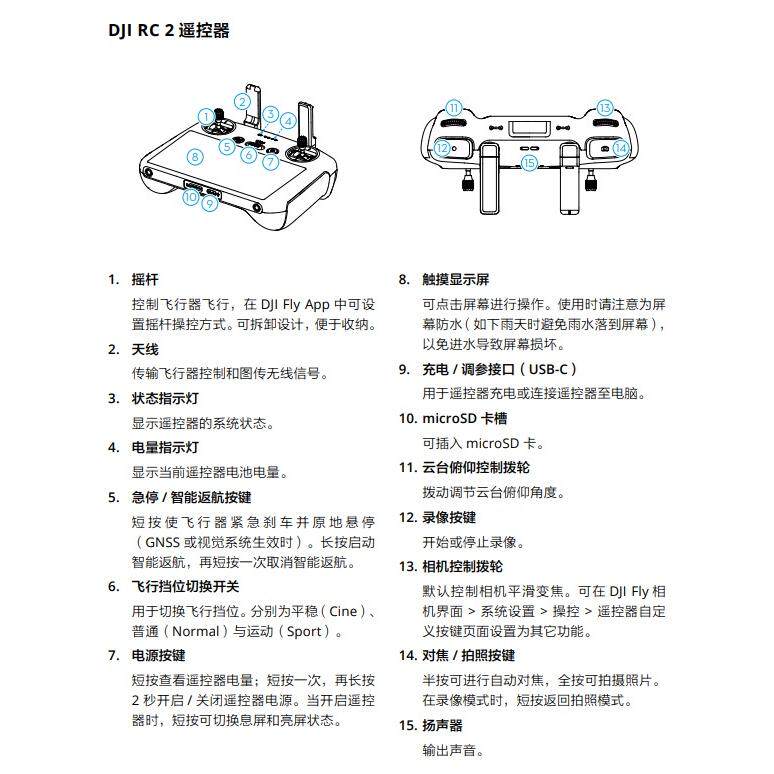 DJI RC 2 遥控器

1
2
3
4
5
6
7
8
9
10
11
12
13
14
15

1. 摇杆

控制飞行器飞行，在 DJI Fly App 中可设置摇杆操控方式。可拆卸设计，便于收纳。

2. 天线

传输飞行器控制和图传无线信号。

3. 状态指示灯

显示遥控器的系统状态。

4. 电量指示灯

显示当前遥控器电池电量。

5. 急停 / 智能返航按键

短按使飞行器紧急刹车并原地悬停（GNSS 或视觉系统生效时）。长按启动智能返航，再短按一次取消智能返航。

6. 飞行挡位切换开关

用于切换飞行挡位。分别为平稳（Cine）、普通（Normal）与运动（Sport）。

7. 电源按键

短按查看遥控器电量；短按一次，再长按 2 秒开启 / 关闭遥控器电源。当开启遥控器时，短按可切换息屏和亮屏状态。

8. 触摸显示屏

可点击屏幕进行操作。使用时请注意为屏幕防水（如下雨天时避免雨水落到屏幕），以免进水导致屏幕损坏。

9. 充电 / 调参接口（USB-C）

用于遥控器充电或连接遥控器至电脑。

10. microSD 卡槽

可插入 microSD 卡。

11. 云台俯仰控制拨轮

拨动调节云台俯仰角度。

12. 录像按键

开始或停止录像。

13. 相机控制拨轮

默认控制相机平滑变焦。可在 DJI Fly 相机界面 > 系统设置 > 操控 > 遥控器自定义按键页面设置为其它功能。

14. 对焦 / 拍照按键

半按可进行自动对焦，全按可拍摄照片。在录像模式时，短按返回拍照模式。

15. 扬声器

输出声音。