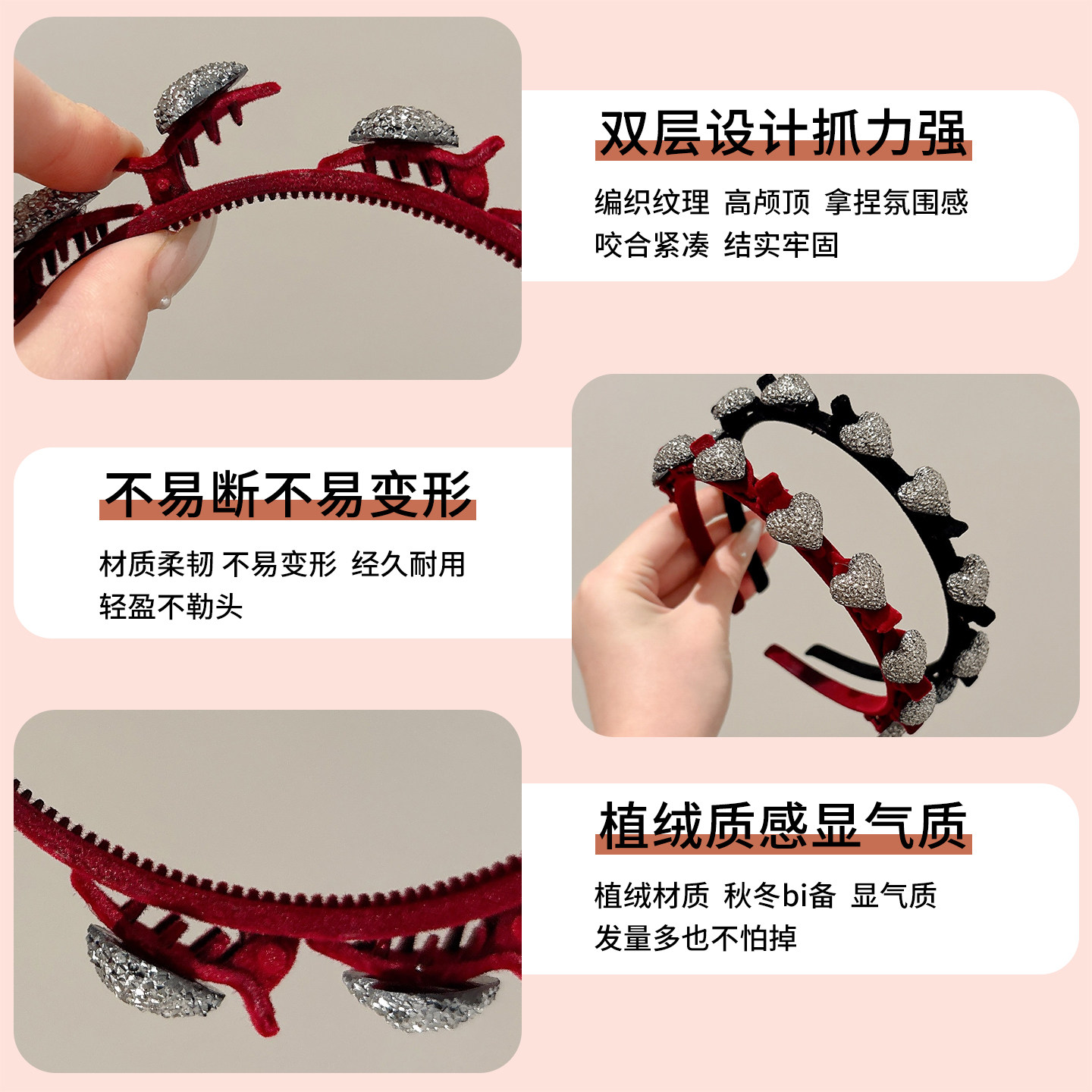 双层设计抓力强

编织纹理 高颅顶 拿捏氛围感
咬合紧凑 结实牢固

不易断不易变形

材质柔韧 不易变形 经久耐用
轻盈不勒头

植绒质感显气质

植绒材质 秋冬bi备 显气质
发量多也不怕掉