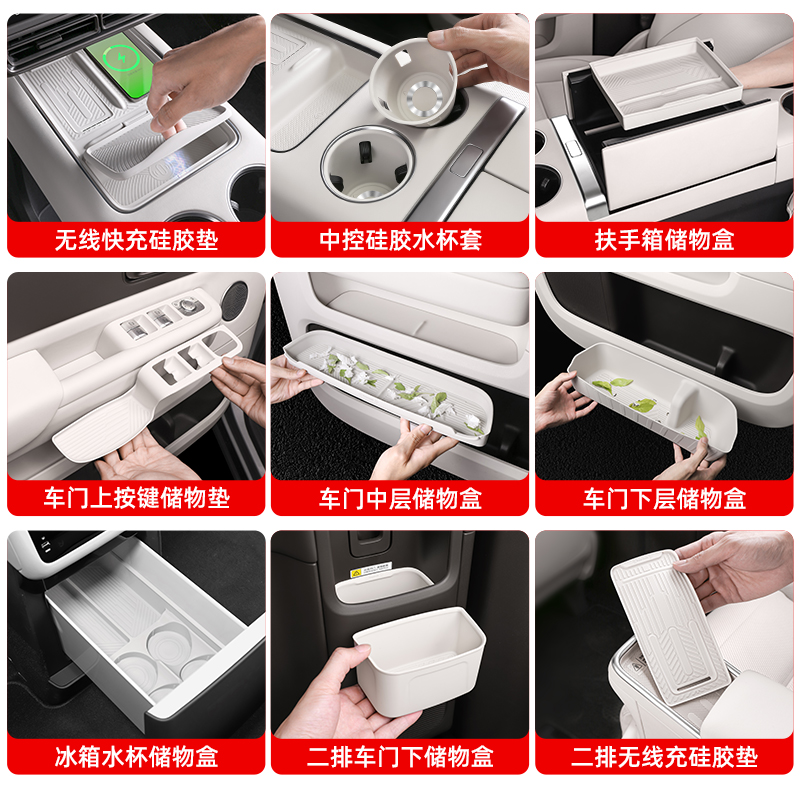 无线快充硅胶垫

中控硅胶水杯套

扶手箱储物盒

车门上按键储物垫

车门中层储物盒

车门下层储物盒

冰箱水杯储物盒

二排车门下储物盒

二排无线充硅胶垫