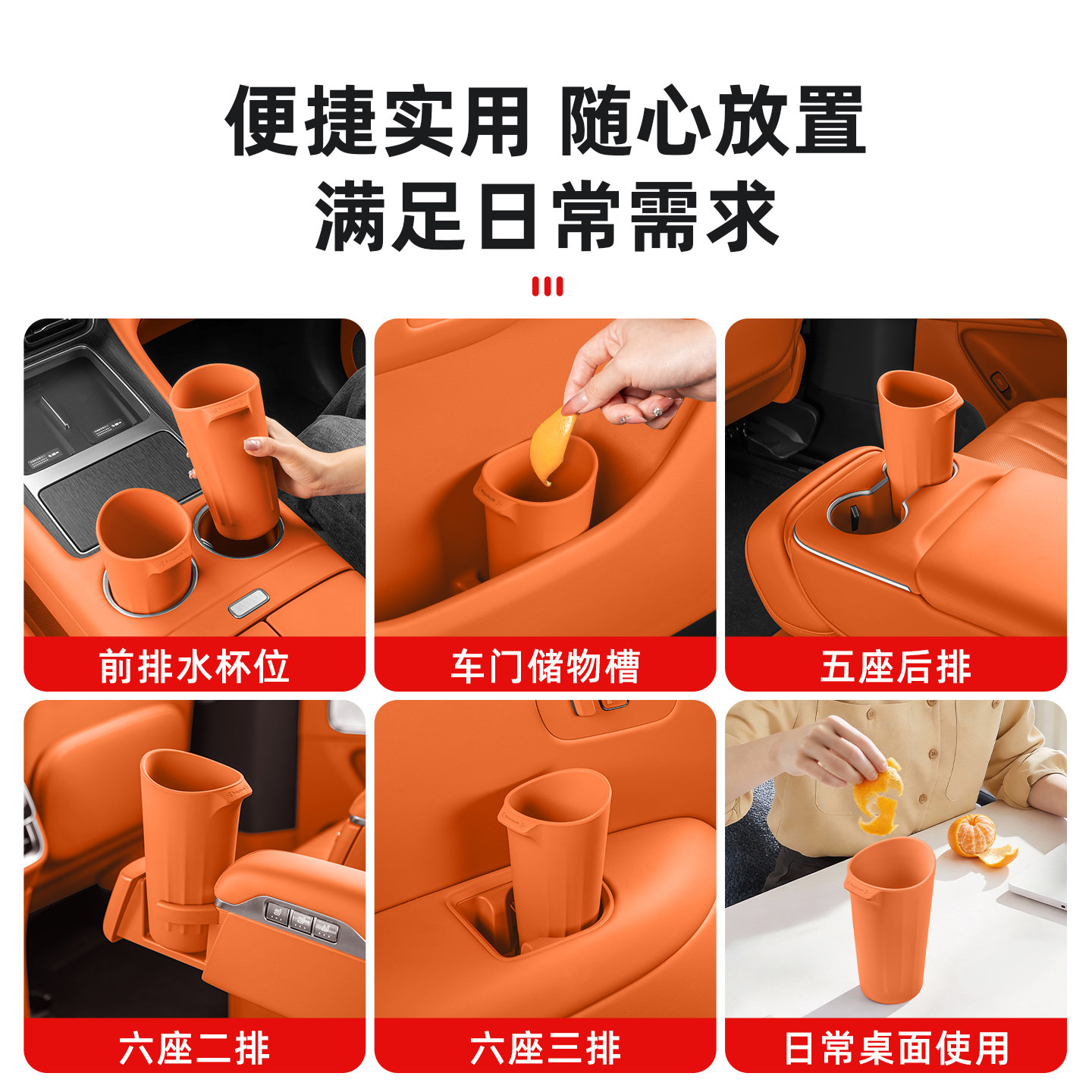 便捷实用 随心放置
满足日常需求

前排水杯位

车门储物槽

五座后排

六座二排

六座三排

日常桌面使用