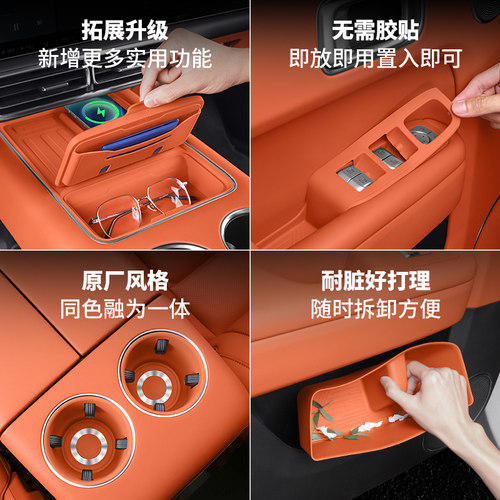 拓展升级
新增更多实用功能

无需胶贴
即放即用置入即可

原厂风格
同色融为一体

耐脏好打理
随时拆卸方便