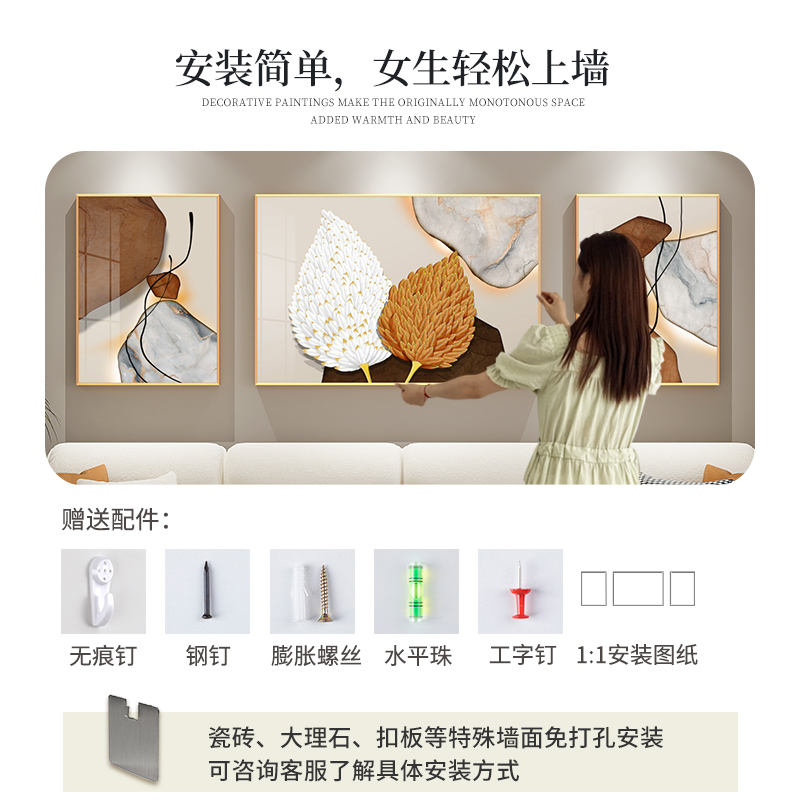 安装简单，女生轻松上墙
DECORATIVE PAINTINGS MAKE THE ORIGINALLY MONOTONOUS SPACE ADDED WARMTH AND BEAUTY

赠送配件：

无痕钉 钢钉 膨胀螺丝 水平珠 工字钉 1:1安装图纸

瓷砖、大理石、扣板等特殊墙面免打孔安装
可咨询客服了解具体安装方式