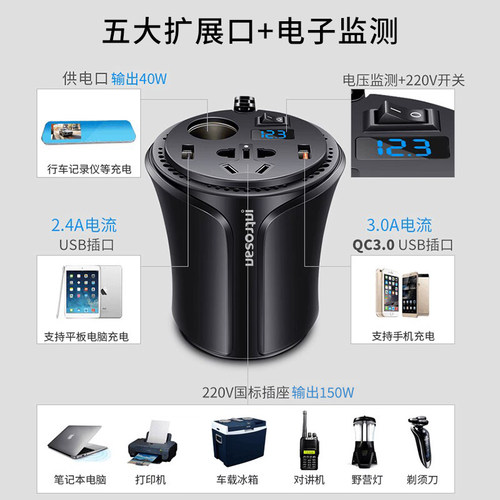 五大扩展口+电子监测

供电口 输出40W

行车记录仪等充电

电压监测+220V开关

12.3

12.3

introsan

2.4A电流
USB插口

支持平板电脑充电

3.0A电流
QC3.0 USB插口

支持手机充电

220V国标插座 输出150W

笔记本电脑

打印机

车载冰箱

对讲机

野营灯

剃须刀