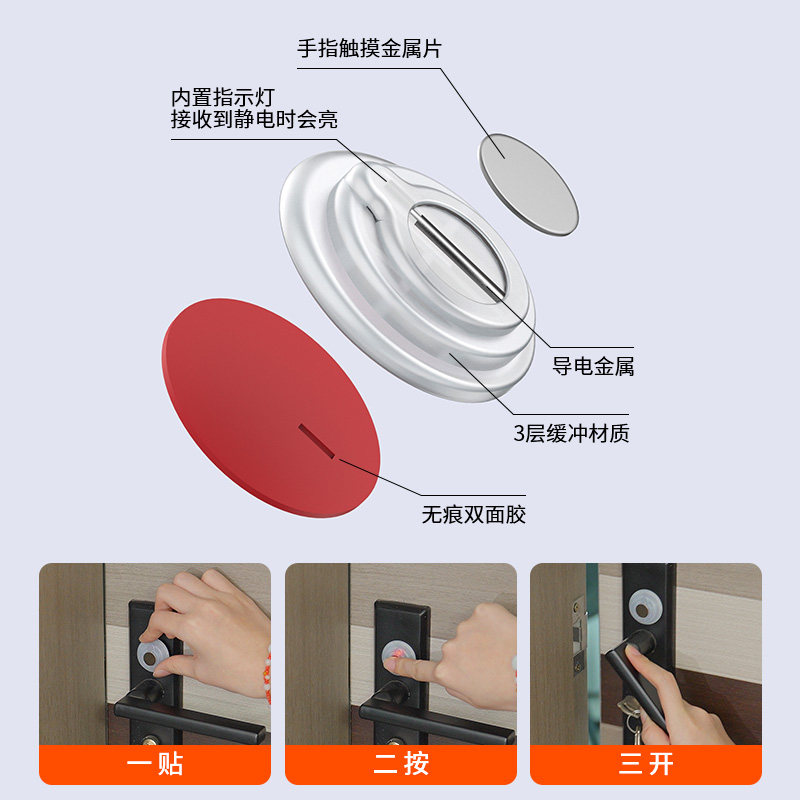 手指触摸金属片

内置指示灯
接收到静电时会亮

导电金属

3层缓冲材质

无痕双面胶

一贴

二按

三开