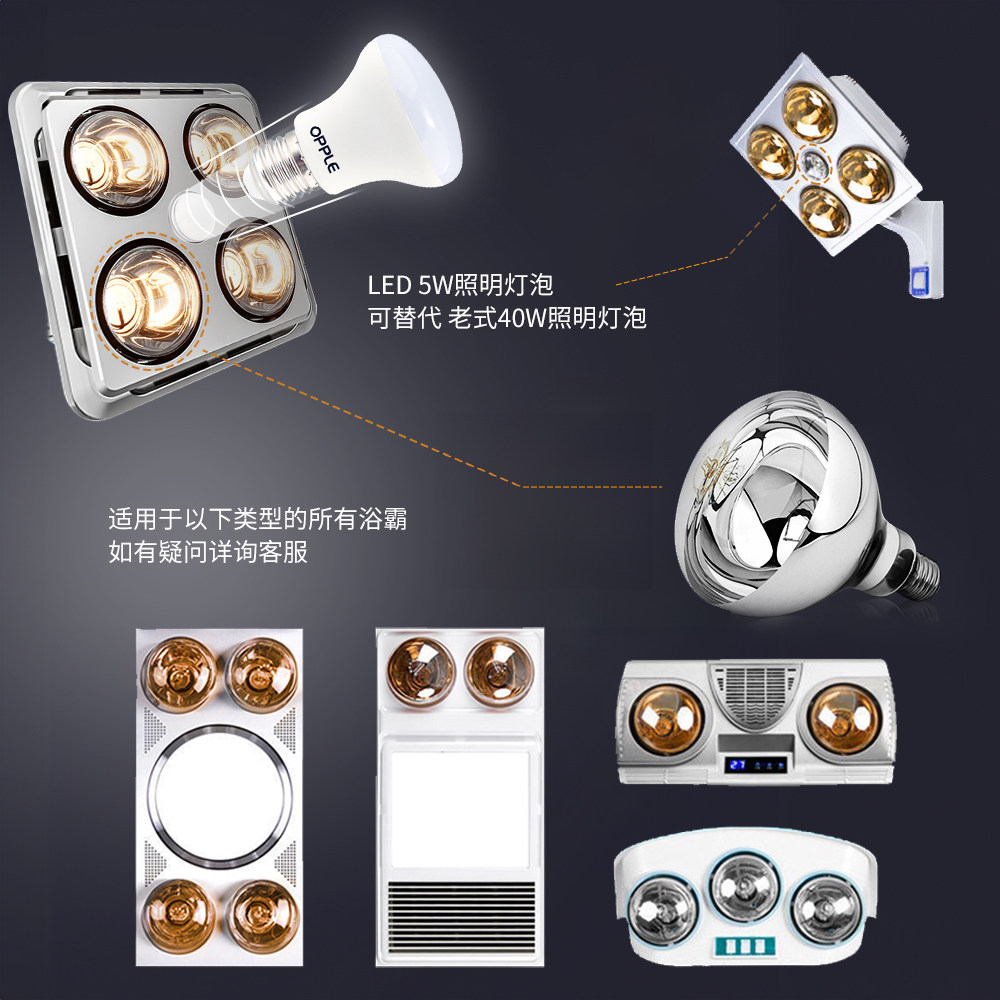 OPPLE

LED 5W照明灯泡
可替代 老式40W照明灯泡

适用于以下类型的所有浴霸
如有疑问详询客服

27