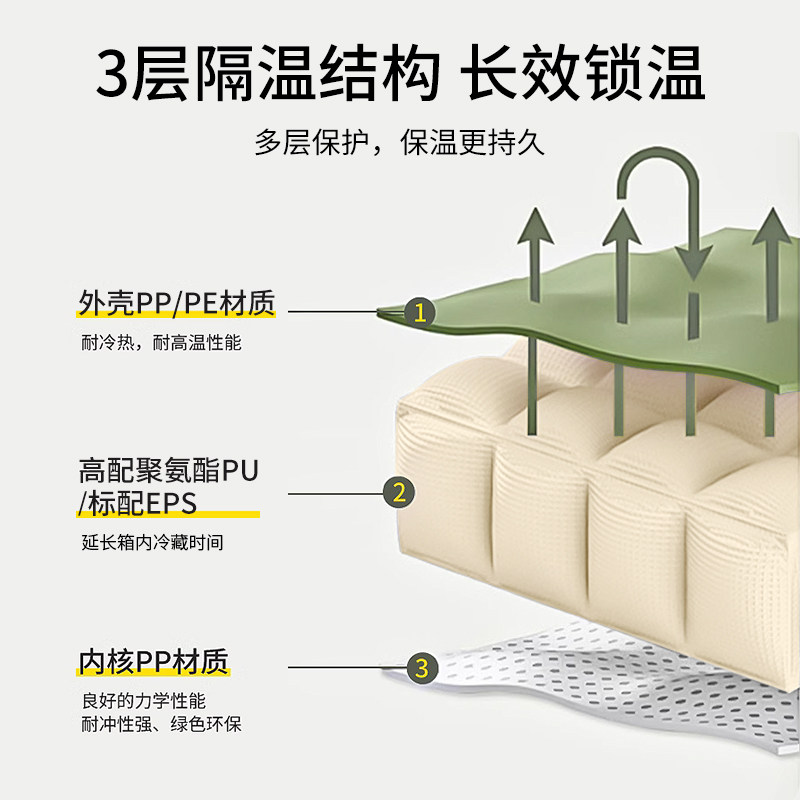 3层隔温结构 长效锁温

多层保护，保温更持久

外壳PP/PE材质

耐冷热，耐高温性能

1

高配聚氨酯PU /标配EPS

延长箱内冷藏时间

2

内核PP材质

良好的力学性能
耐冲性强、绿色环保

3