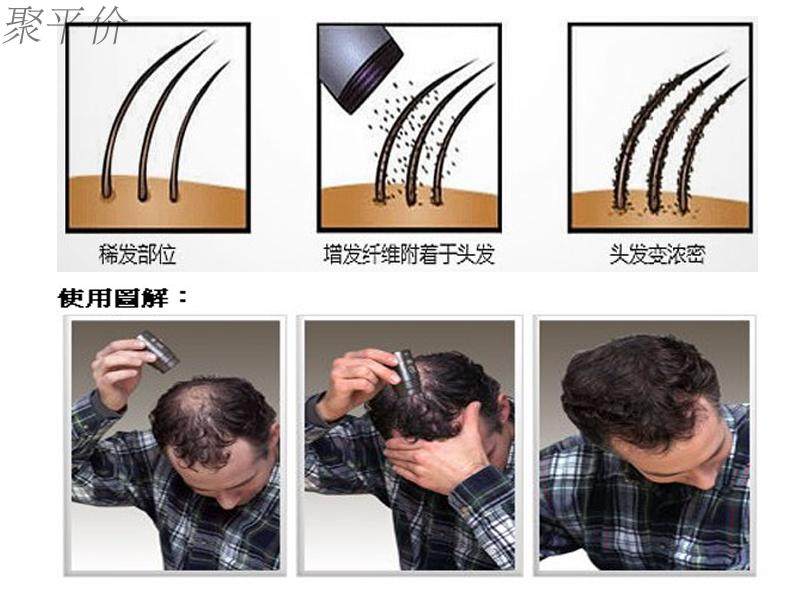 聚平价

稀发部位

增发纤维附着于头发

头发变浓密

使用圖解：