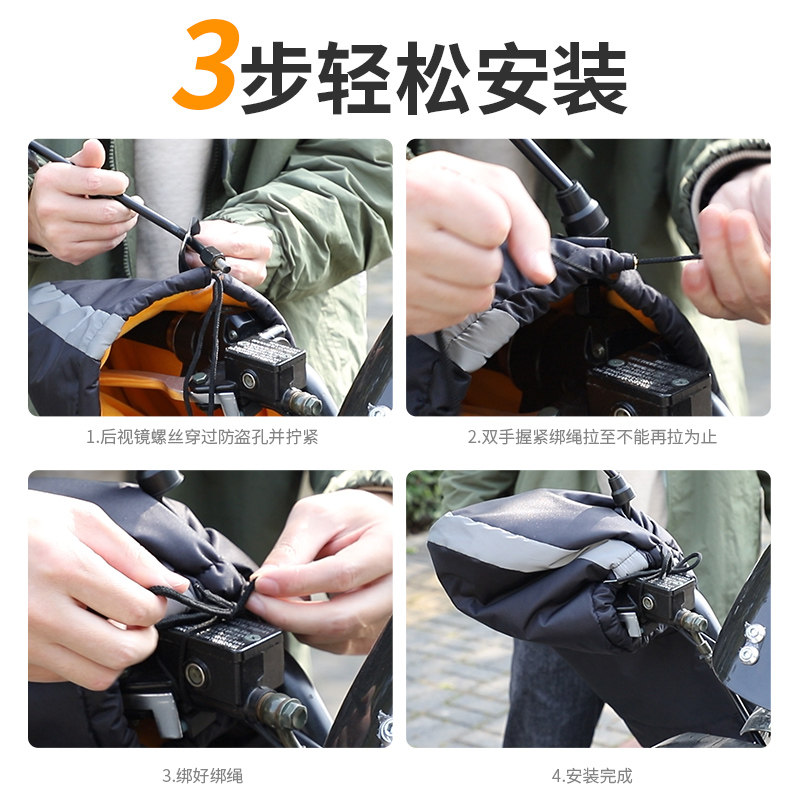 3步轻松安装

1.后视镜螺丝穿过防盗孔并拧紧

2.双手握紧绑绳拉至不能再拉为止

3.绑好绑绳

4.安装完成