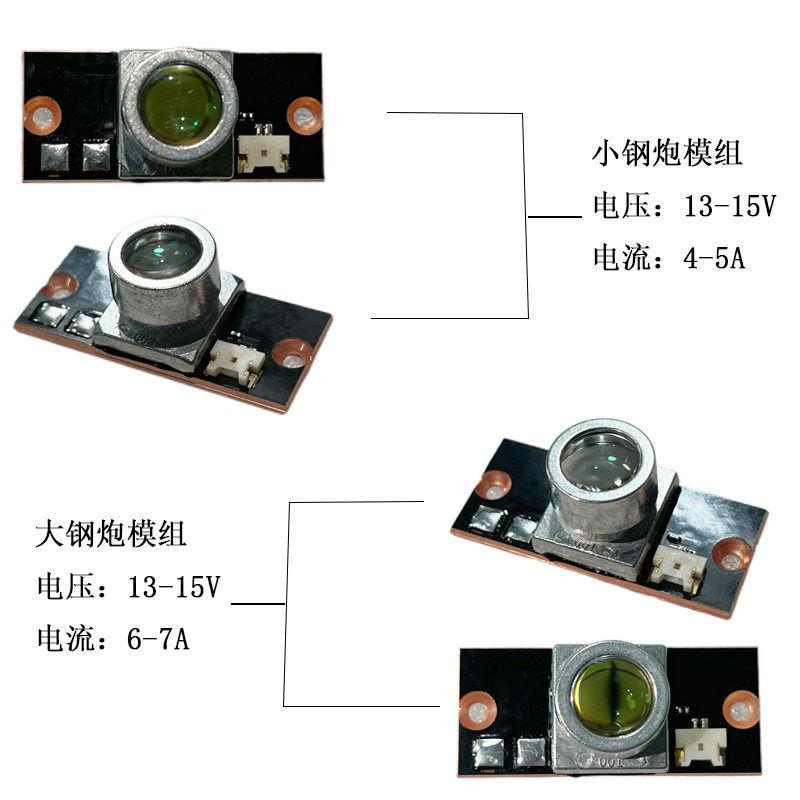 小钢炮模组
电压：13-15V
电流：4-5A

大钢炮模组
电压：13-15V
电流：6-7A