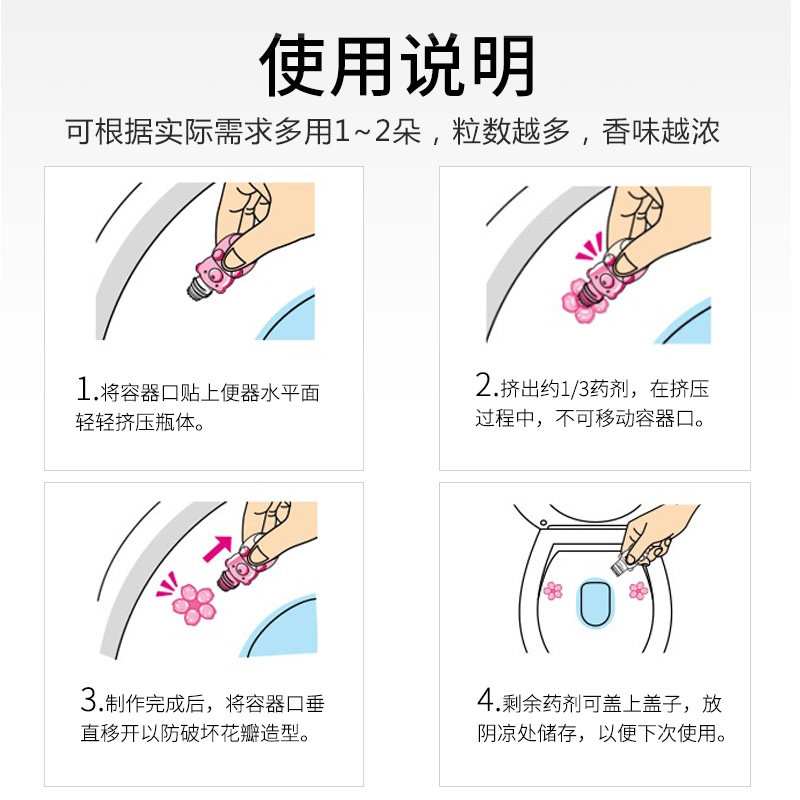 使用说明

可根据实际需求多用1~2朵，粒数越多，香味越浓

1.将容器口贴上便器水平面轻轻挤压瓶体。

2.挤出约1/3药剂，在挤压过程中，不可移动容器口。

3.制作完成后，将容器口垂直移开以防破坏花瓣造型。

4.剩余药剂可盖上盖子，放阴凉处储存，以便下次使用。