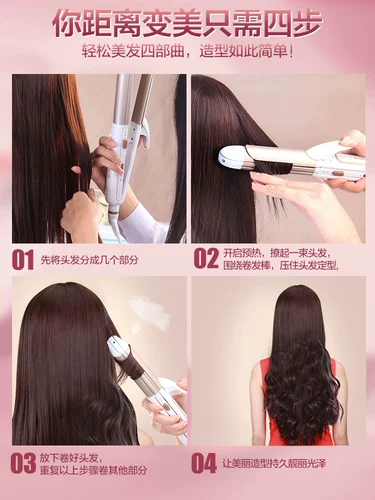 你距离变美只需四步

轻松美发四部曲，造型如此简单！

01 先将头发分成几个部分

02 开启预热，撩起一束头发，围绕卷发棒，压住头发定型，

03 放下卷好头发，重复以上步骤卷其他部分

04 让美丽造型持久靓丽光泽