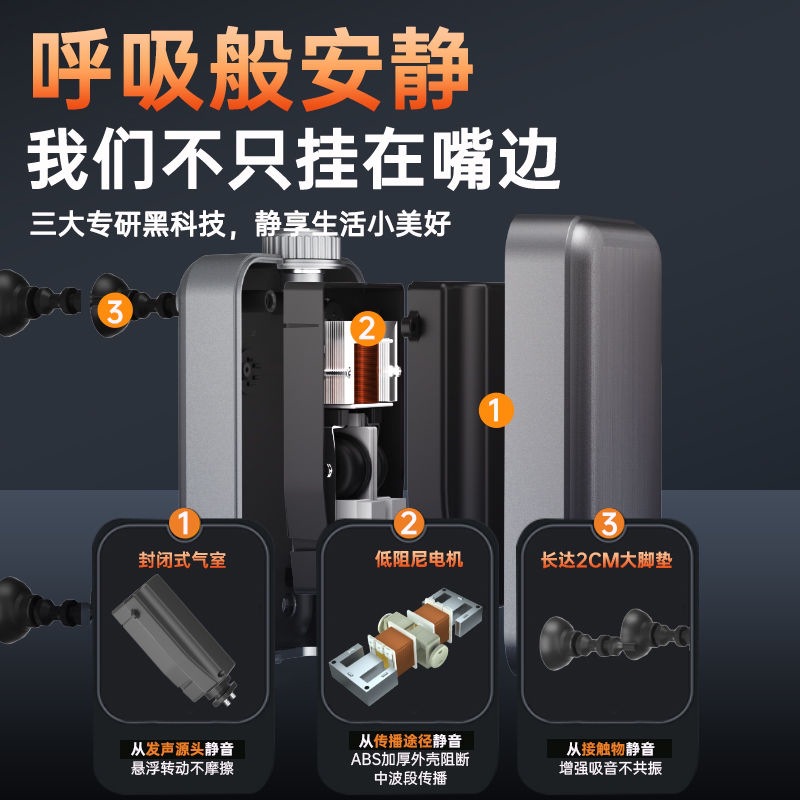 呼吸般安静
我们不只挂在嘴边
三大专研黑科技，静享生活小美好

3

2

1

1
封闭式气室
从发声源头静音
悬浮转动不摩擦

2
低阻尼电机
从传播途径静音
ABS加厚外壳阻断中波段传播

3
长达2CM大脚垫
从接触物静音
增强吸音不共振