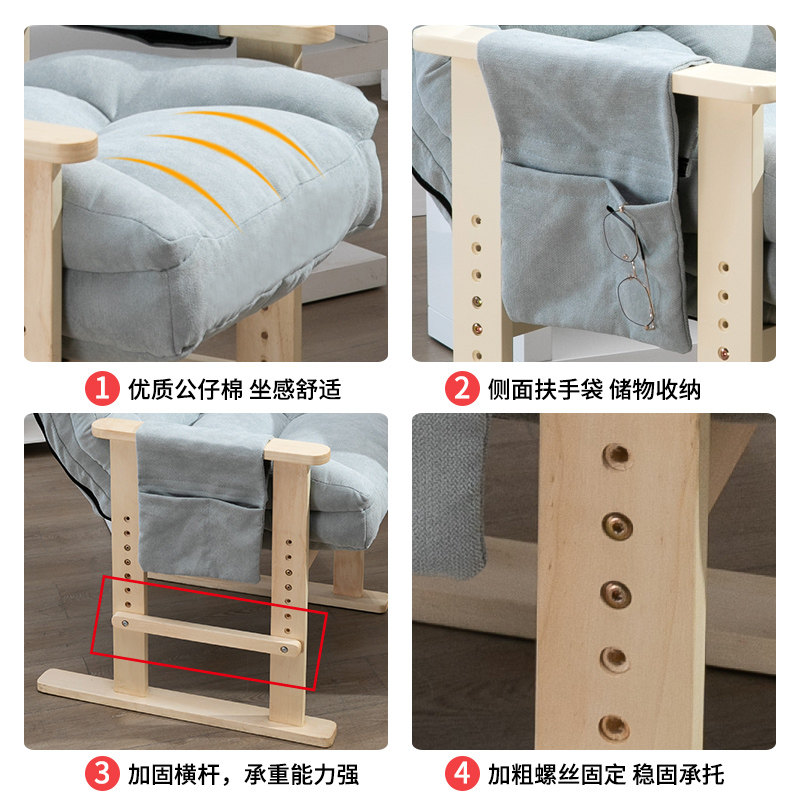 1 优质公仔棉 坐感舒适

2 侧面扶手袋 储物收纳

3 加固横杆，承重能力强

4 加粗螺丝固定 稳固承托