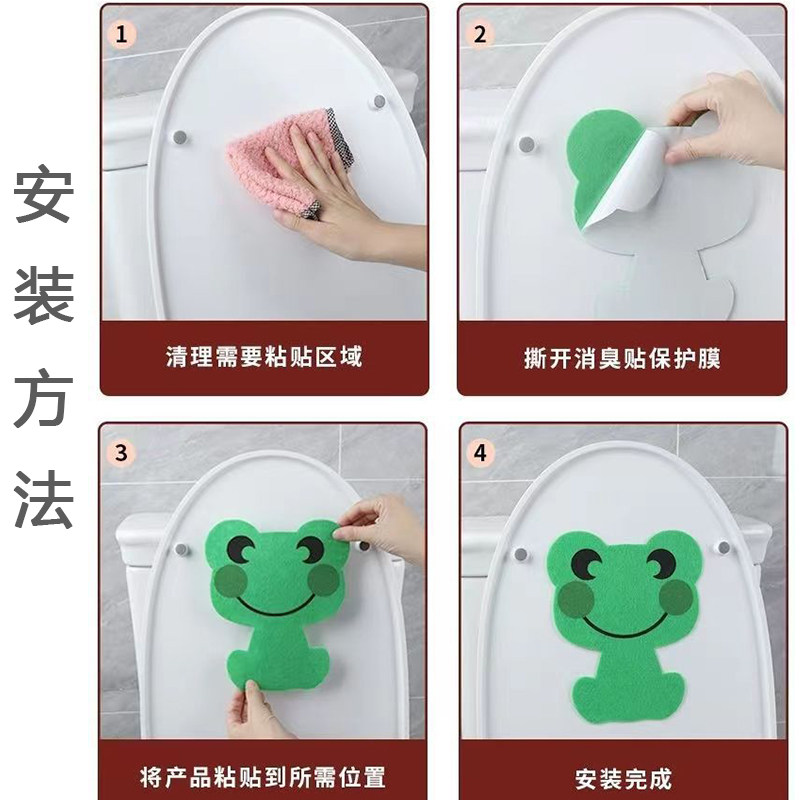 安装方法

1
清理需要粘贴区域

2
撕开消臭贴保护膜

3
将产品粘贴到所需位置

4
安装完成