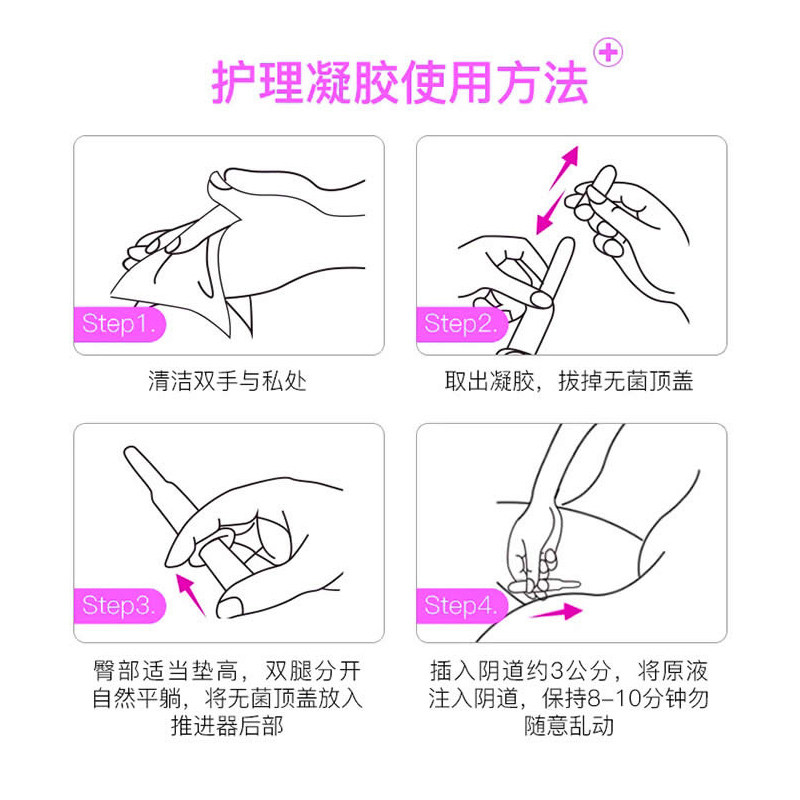 护理凝胶使用方法

Step1.

清洁双手与私处

Step2.

取出凝胶，拔掉无菌顶盖

Step3.

臀部适当垫高，双腿分开自然平躺，将无菌顶盖放入推进器后部

Step4.

插入阴道约3公分，将原液注入阴道，保持8-10分钟勿随意乱动