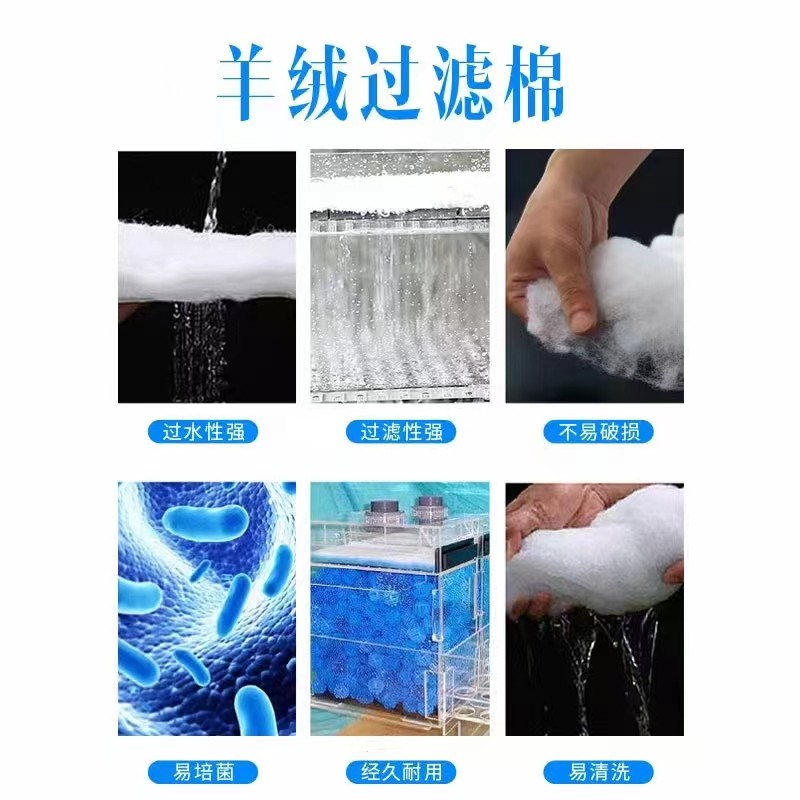 羊绒过滤棉

过水性强

过滤性强

不易破损

易培菌

经久耐用

易清洗