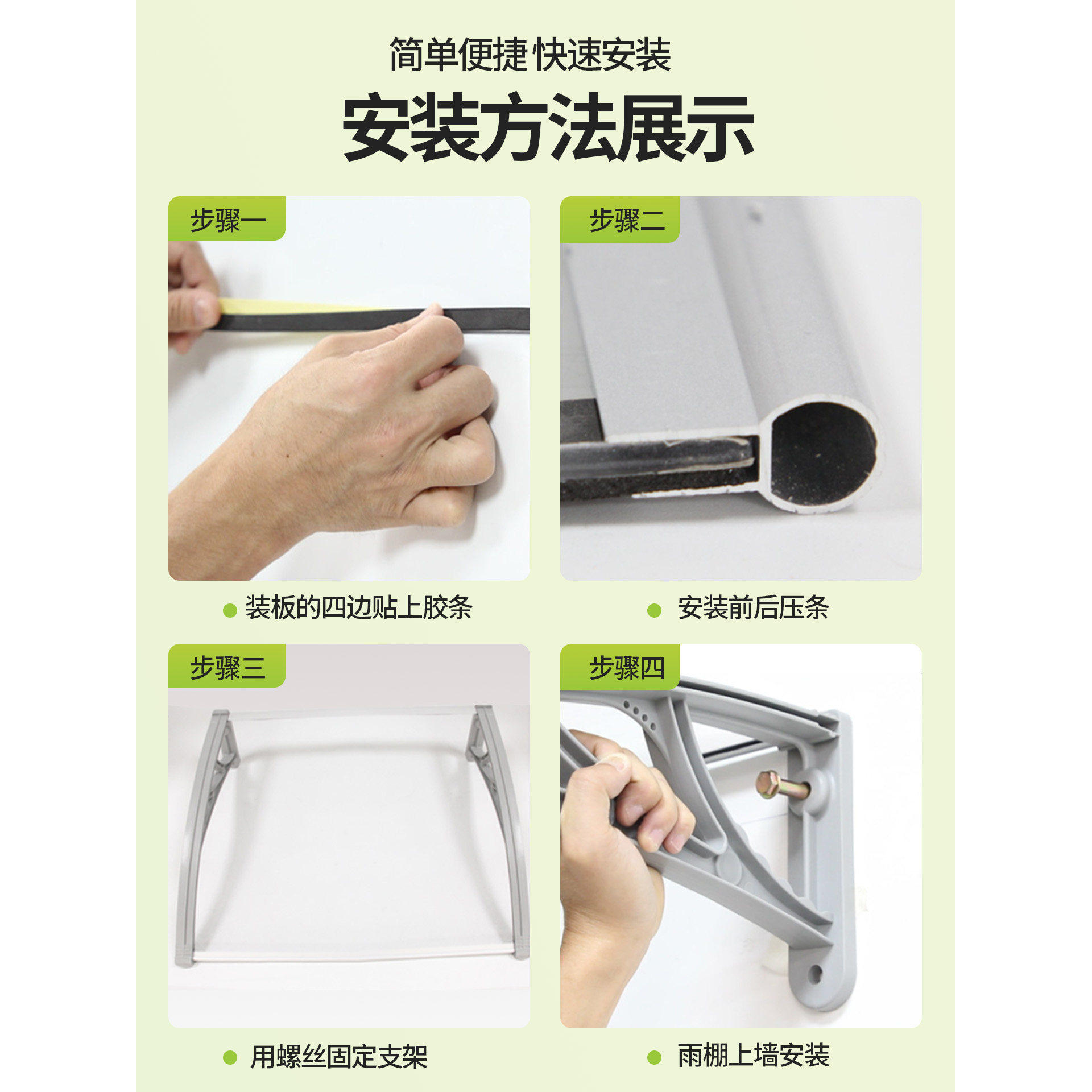 简单便捷 快速安装

安装方法展示

步骤一

装板的四边贴上胶条

步骤二

安装前后压条

步骤三

用螺丝固定支架

步骤四

雨棚上墙安装