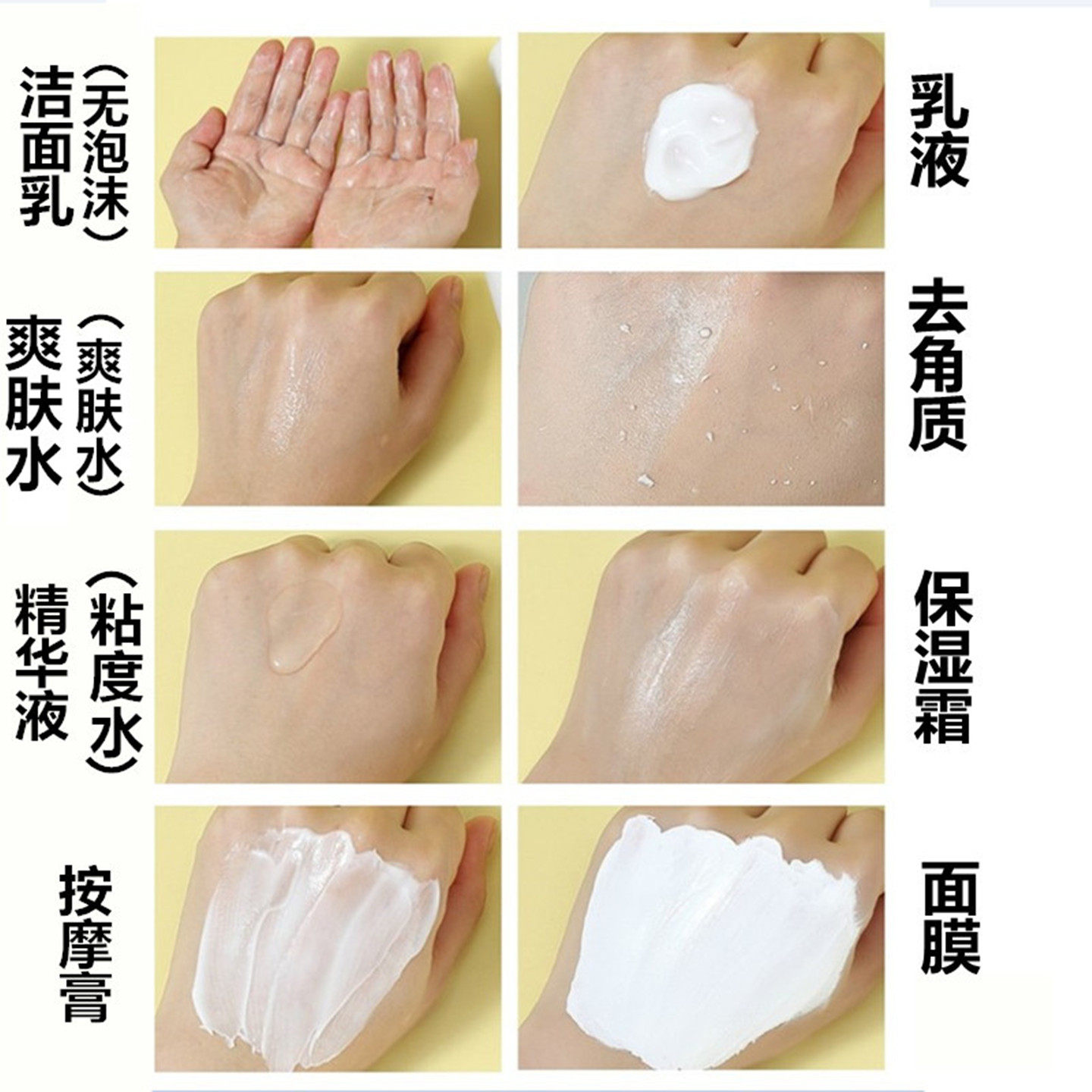 洁面乳（无泡沫）

乳液

爽肤水（爽肤水）

去角质

精华液（粘度水）

保湿霜

按摩膏

面膜